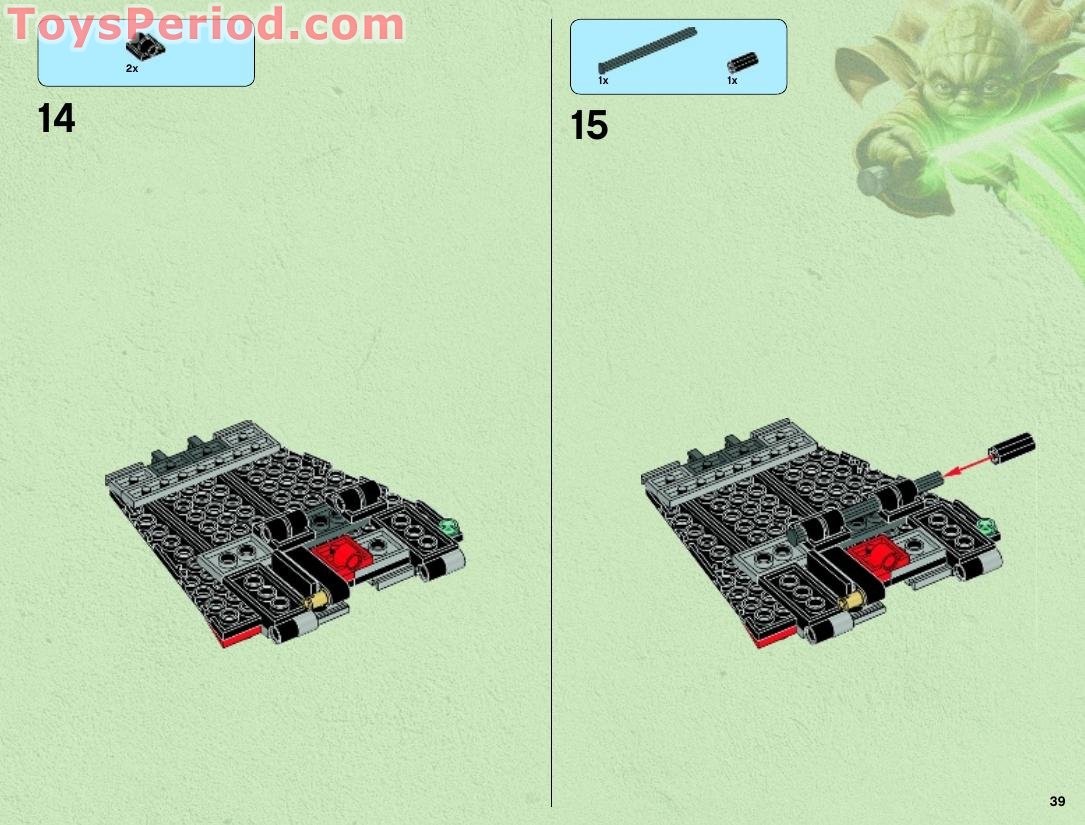 ToysPeriod.com

2x

14

1x

1x

15

39