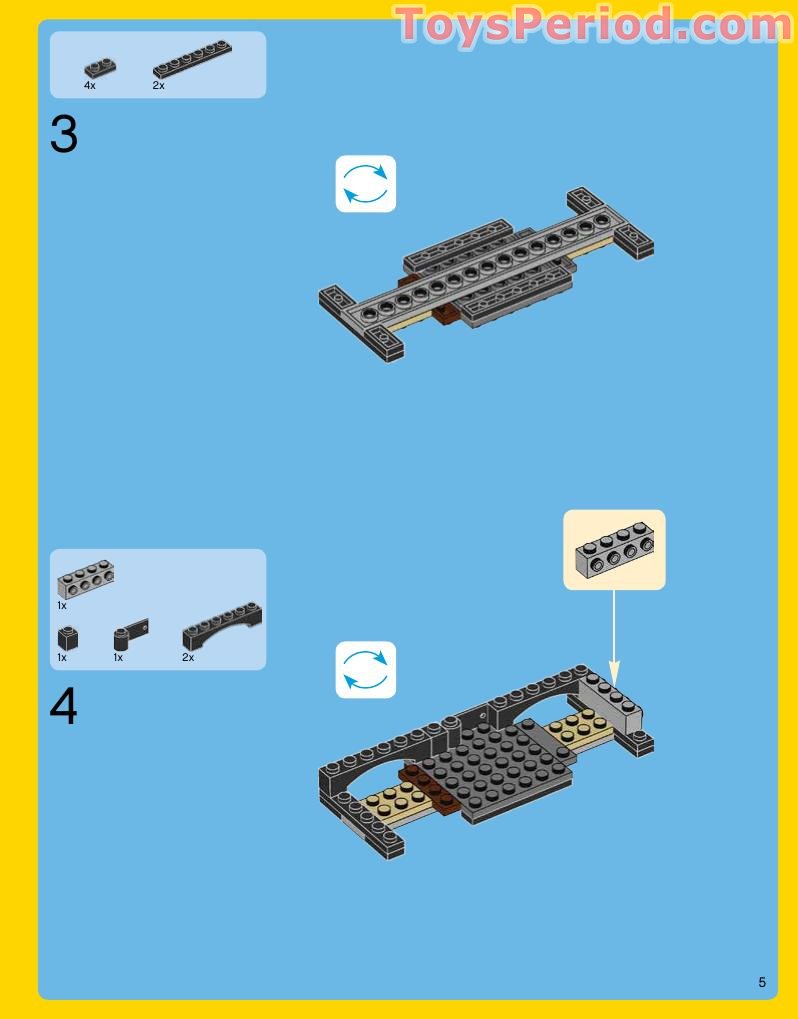 ToysPeriod.com

4x 2x

3

1x

1x 1x 2x

4

5