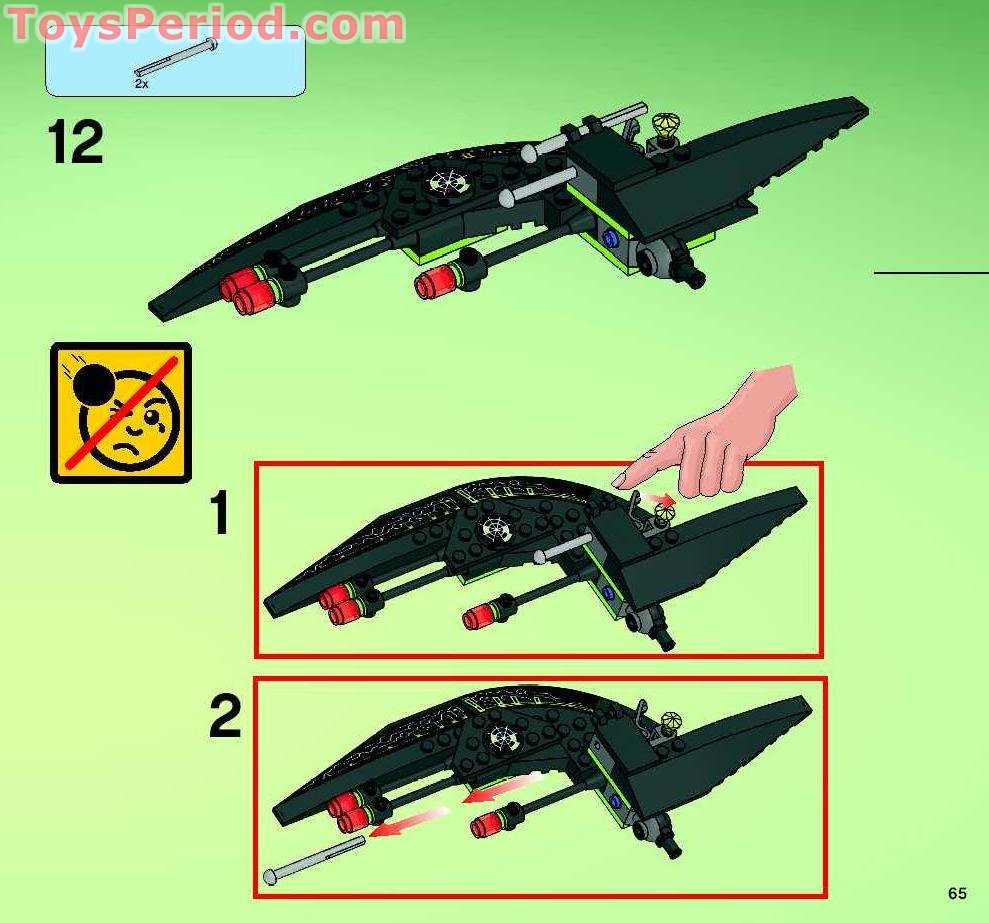 ToysPeriod.com

2x

12

1

2

65