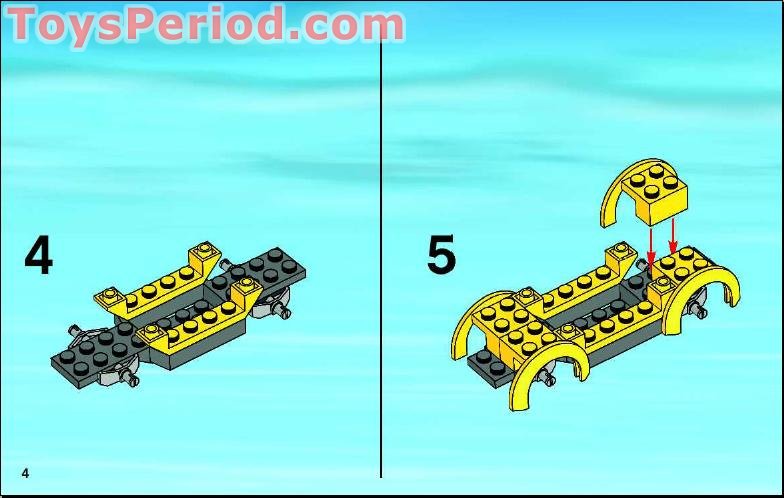 ToysPeriod.com

4

5

4