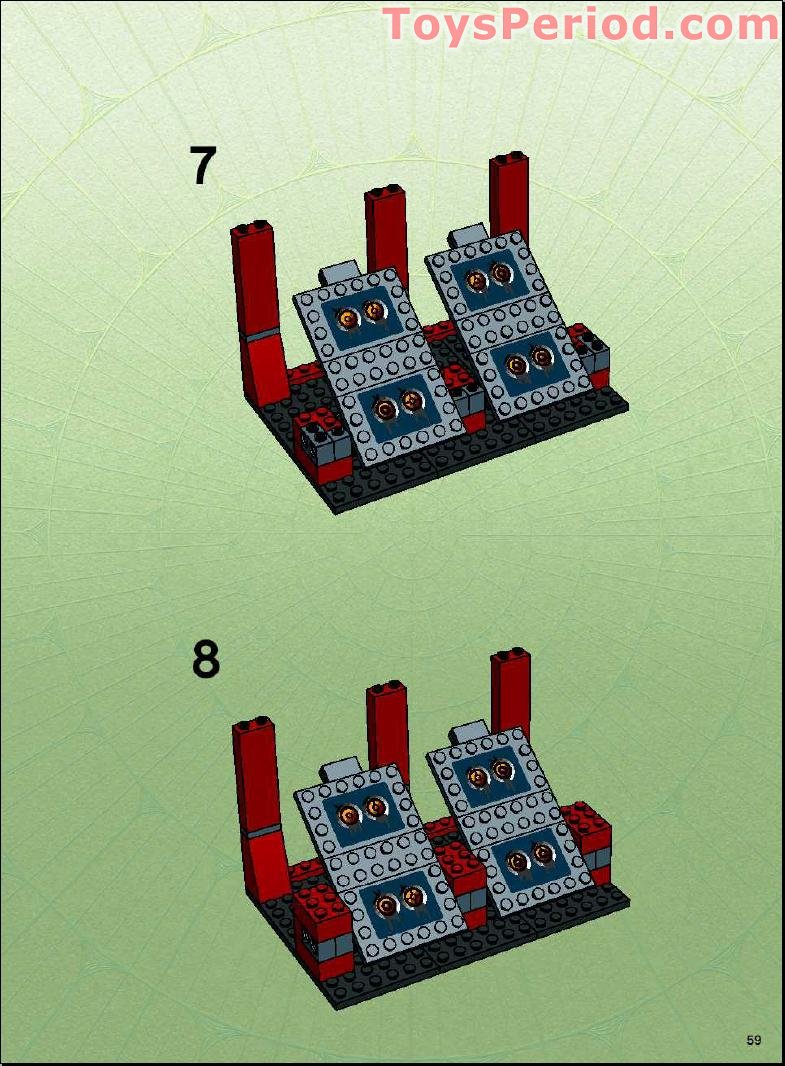 ToysPeriod.com

7

8

59