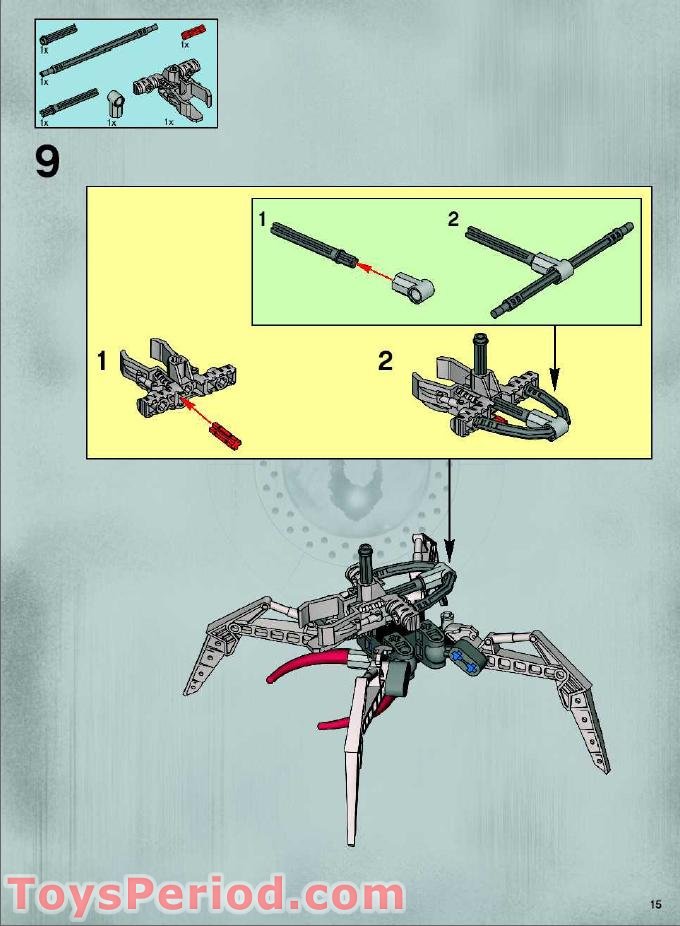 1x
1x
1x
1x
1x
1x

9

1
2

1
2

ToysPeriod.com

15