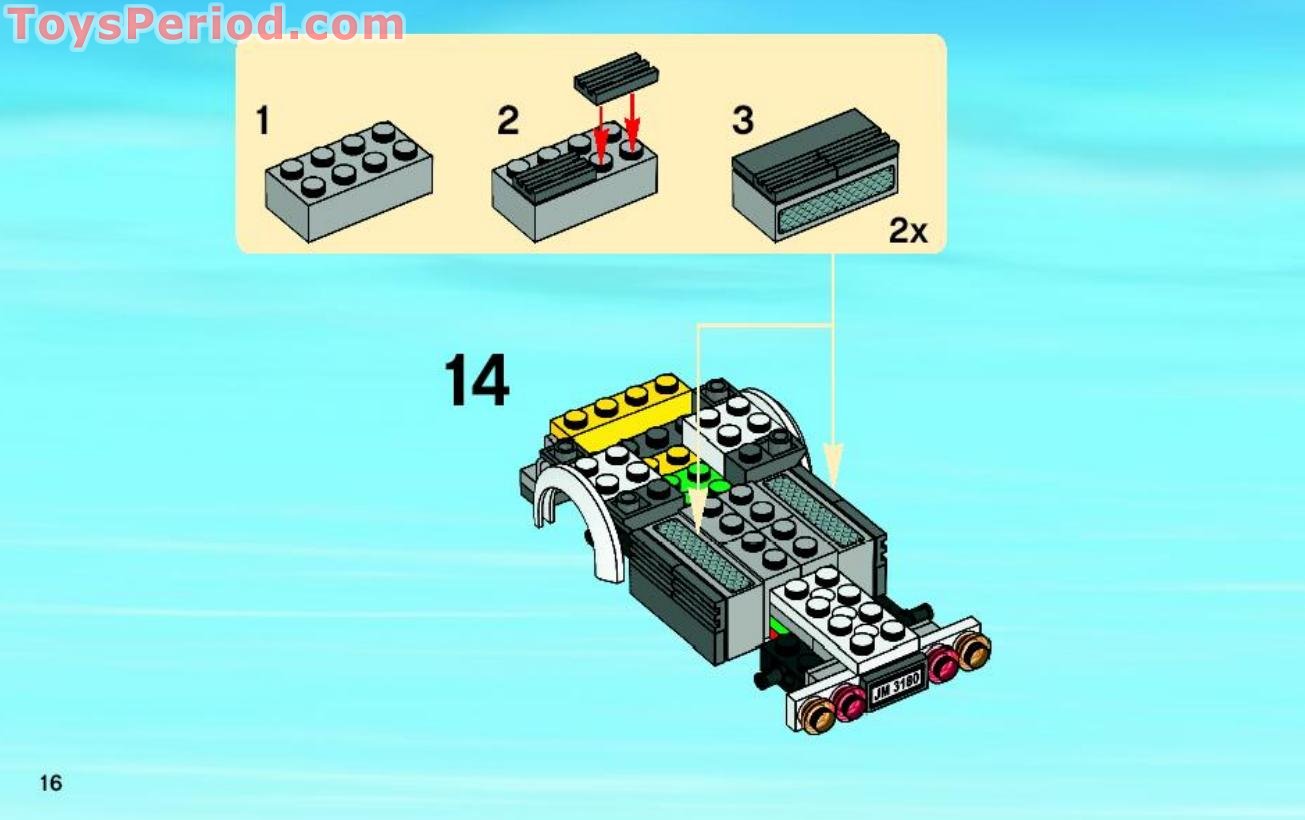 ToysPeriod.com

1

2

3

2x

14

JM 3180

16