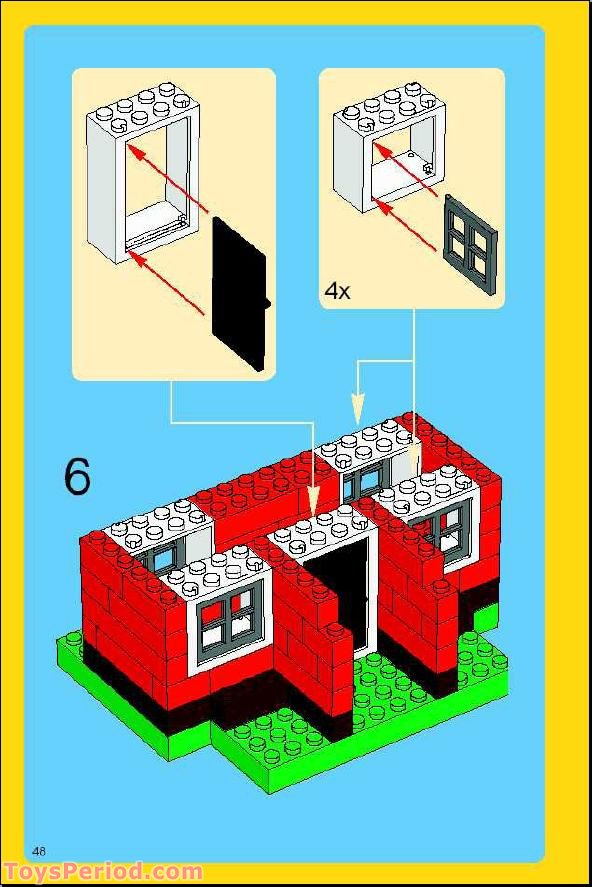 4x

6

48

ToysPeriod.com