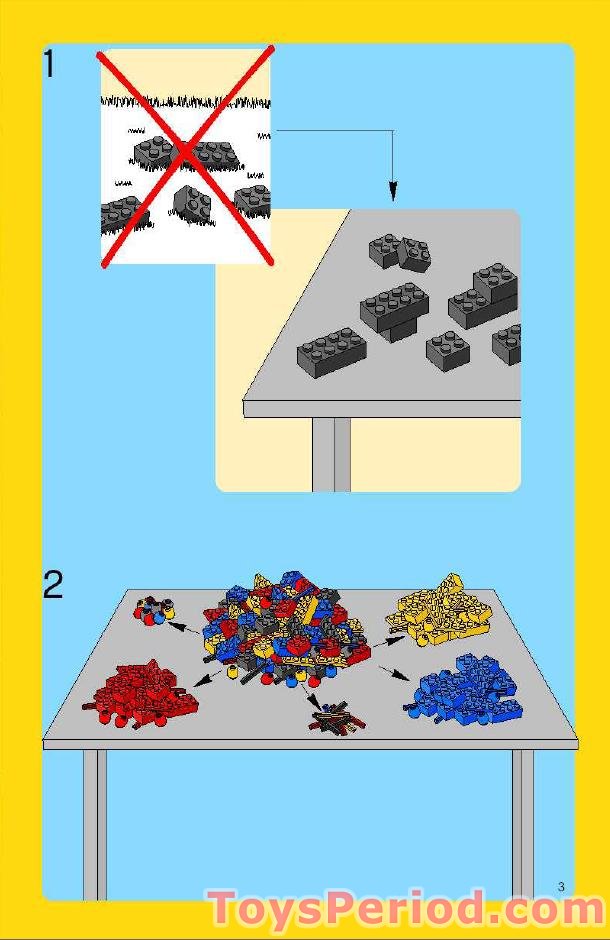 1

2

3

ToysPeriod.com