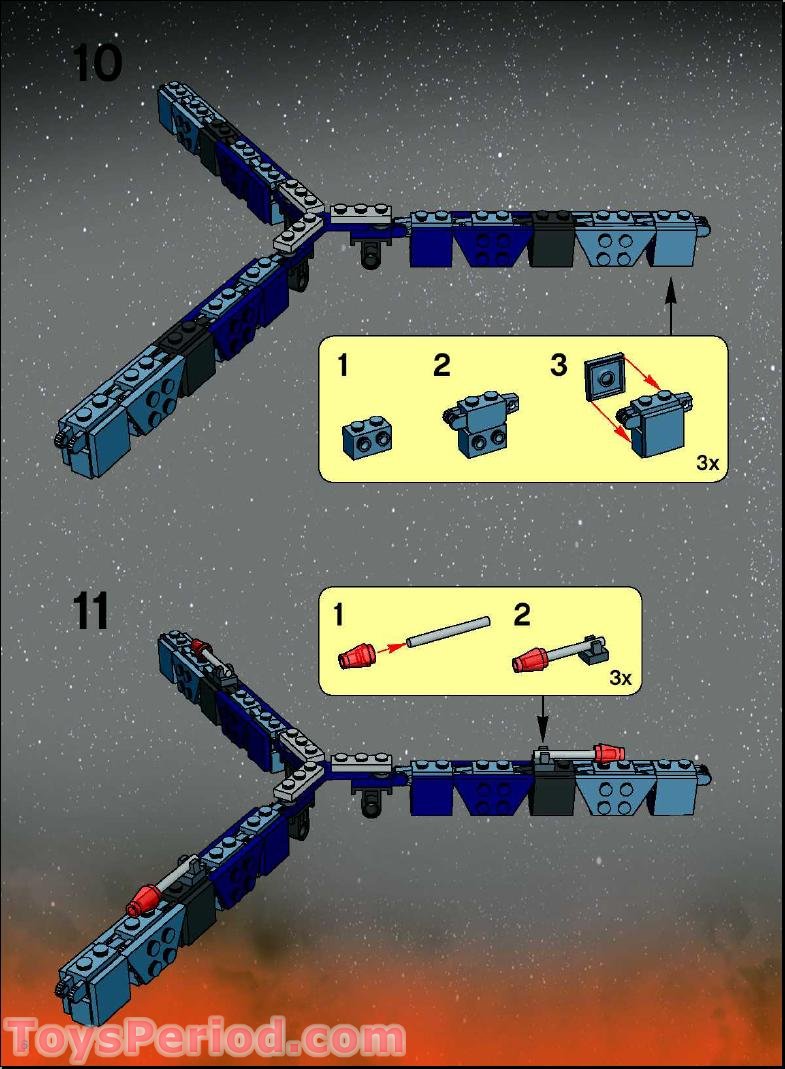 10

1 2 3

3x

11

1 2

3x

ToysPeriod.com