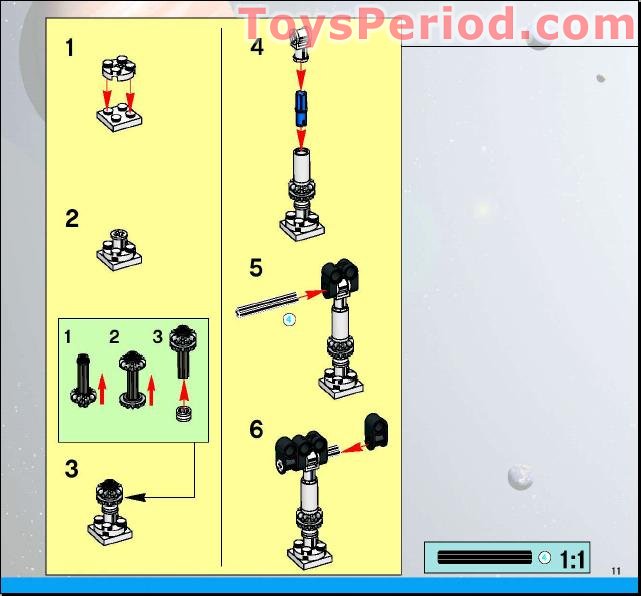 ToysPeriod.com

1

2

1 2 3

3

4

5

4

6

4 1:1

11