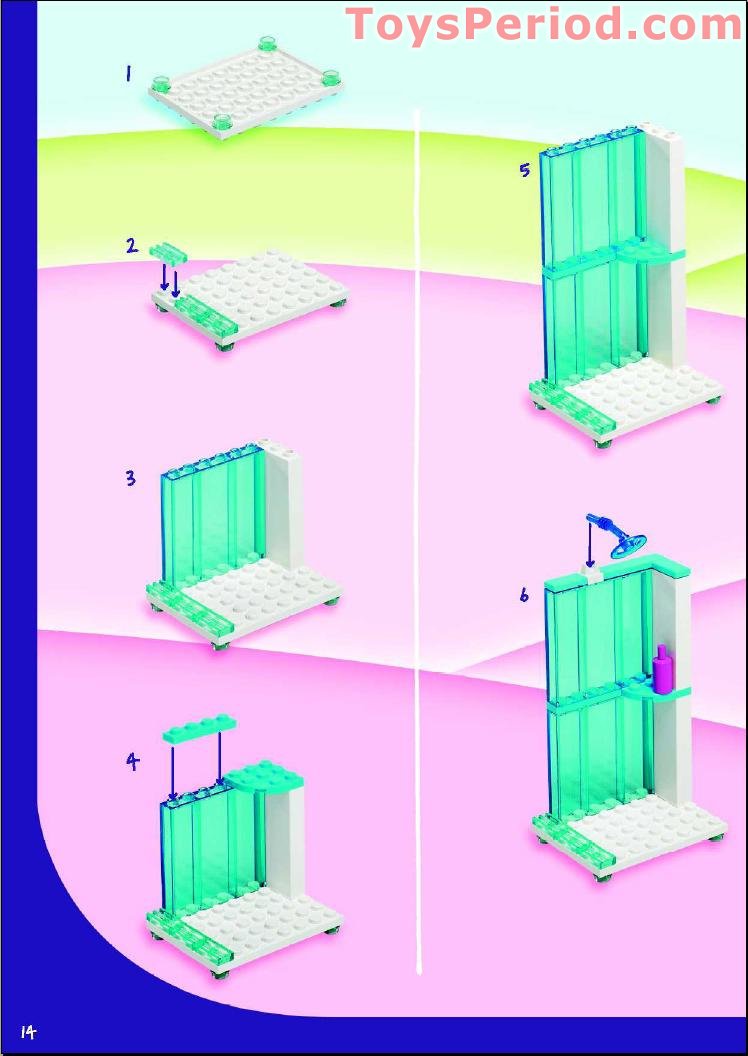 ToysPeriod.com

1

2

3

4

5

6

14