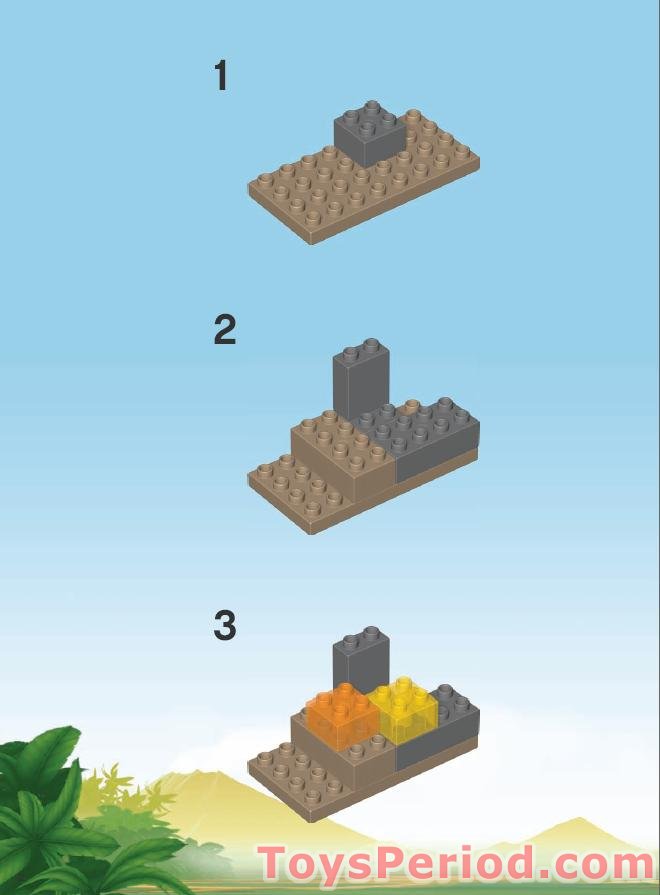 1

2

3

ToysPeriod.com