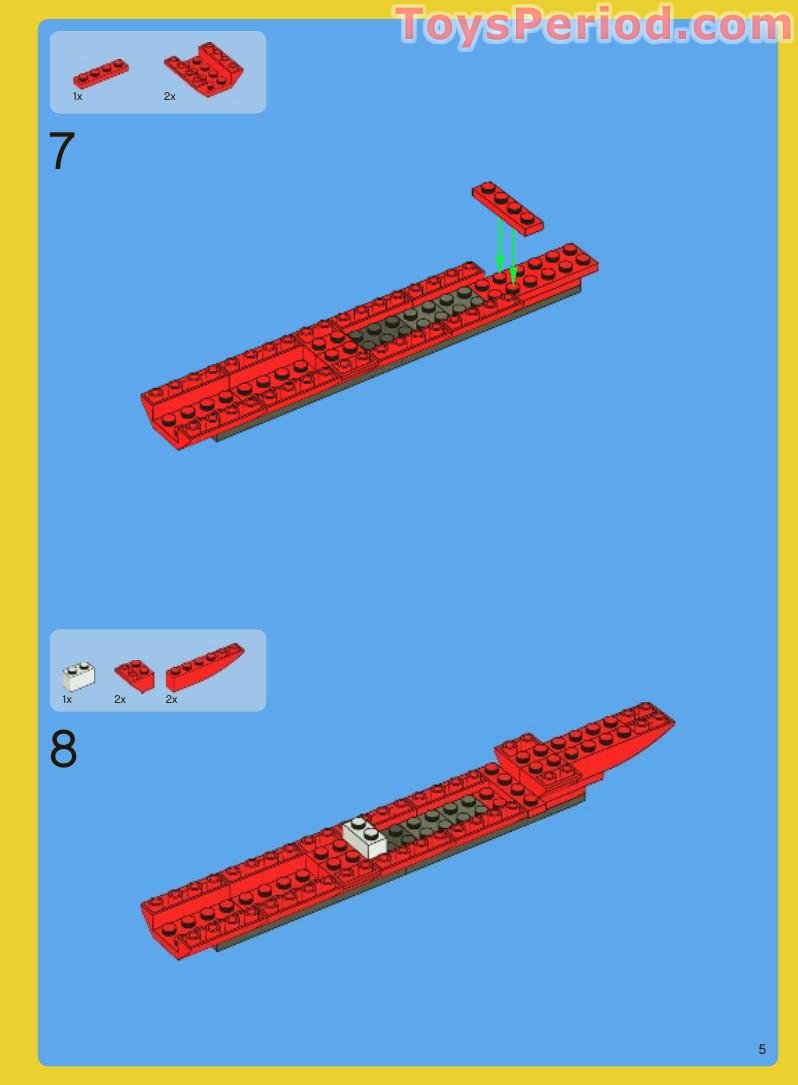 ToysPeriod.com

1x 2x

7

1x 2x 2x

8

5