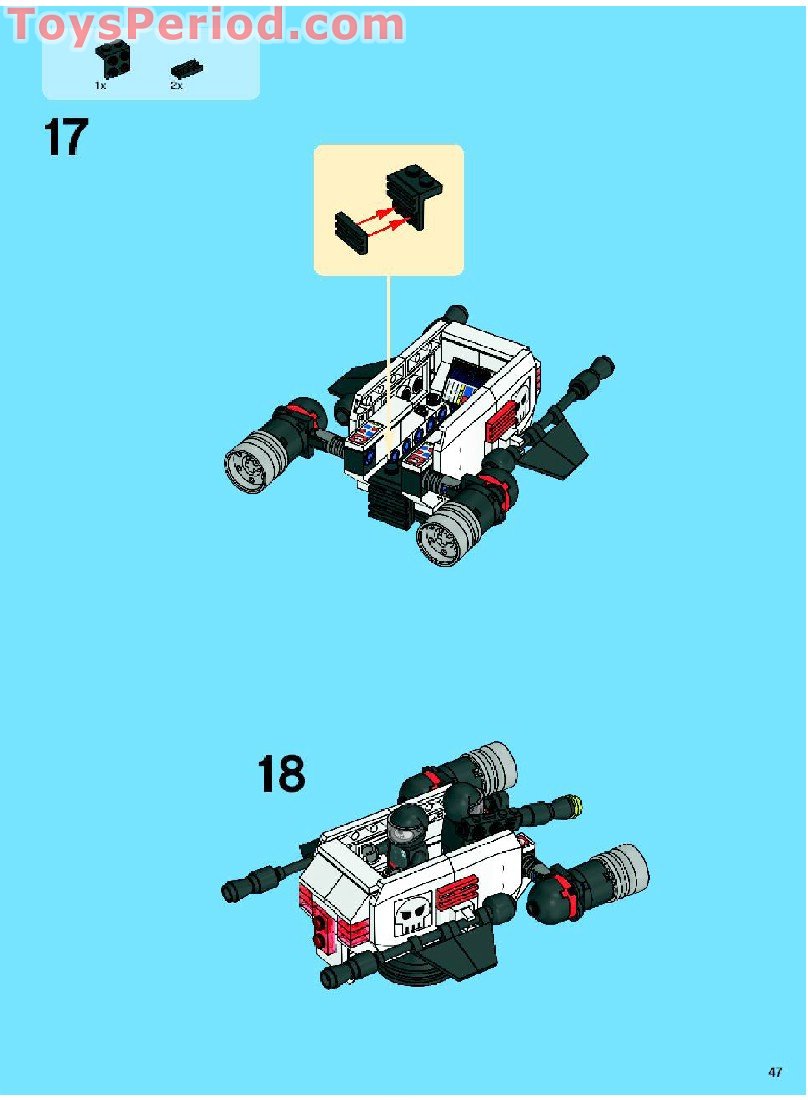 ToysPeriod.com

1x
2x

17

18

47