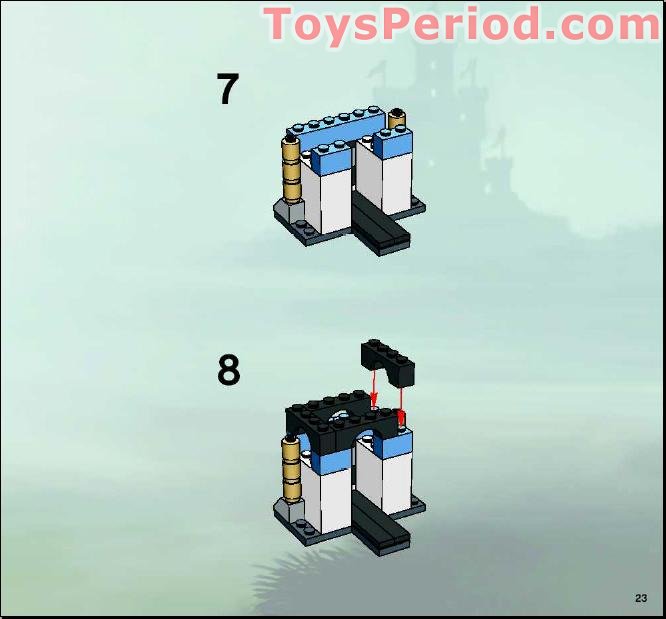 ToysPeriod.com

7

8

23