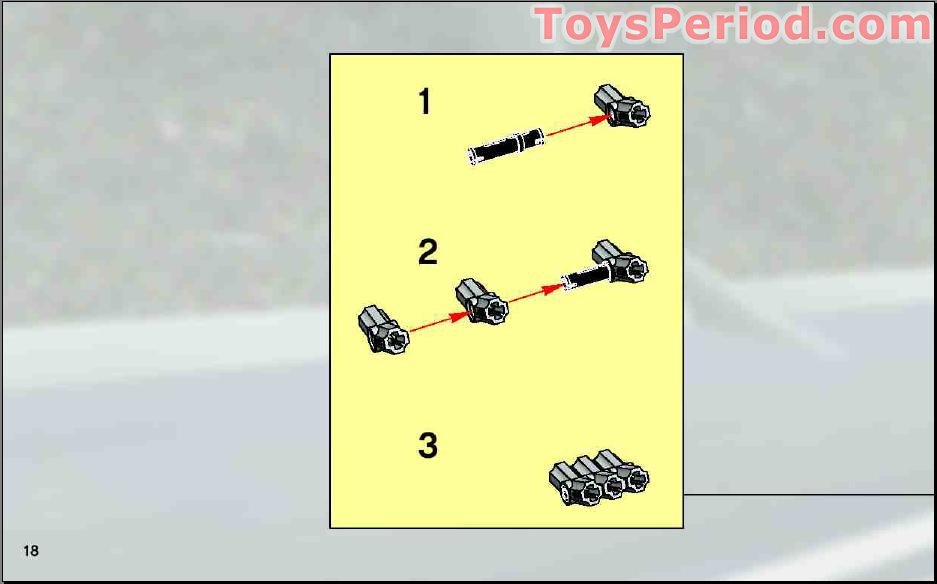 ToysPeriod.com

1

2

3

18