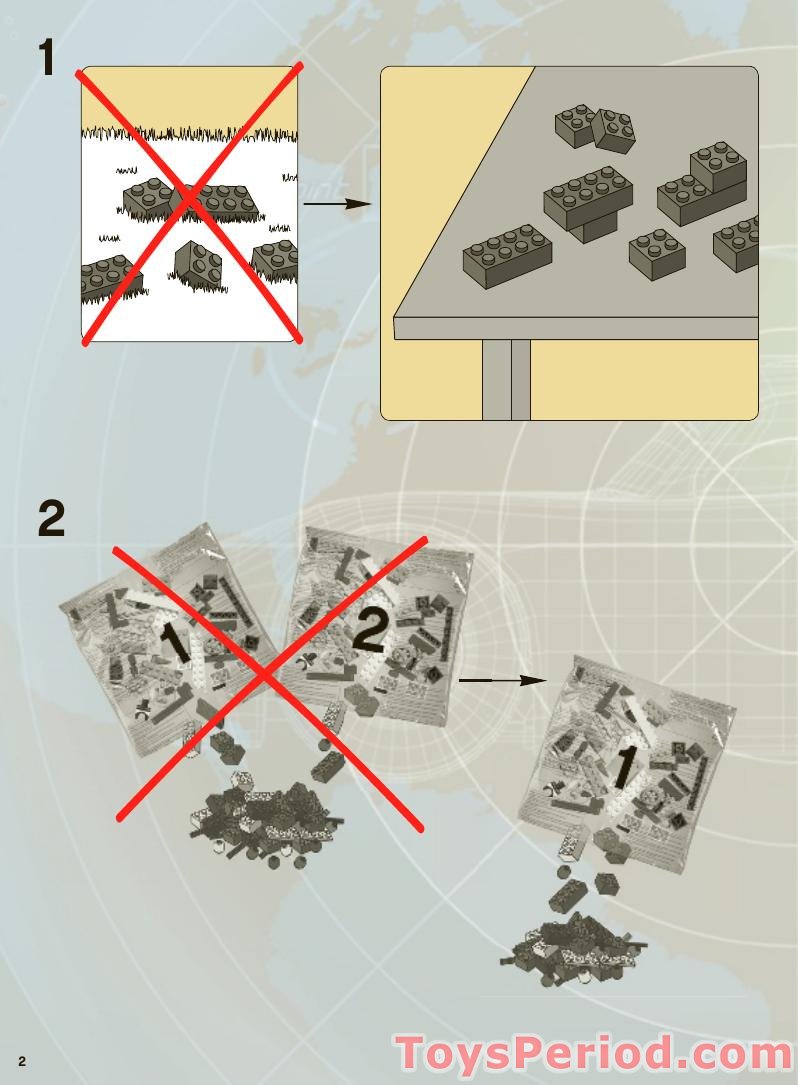 1

2

1

2

1

2

ToysPeriod.com