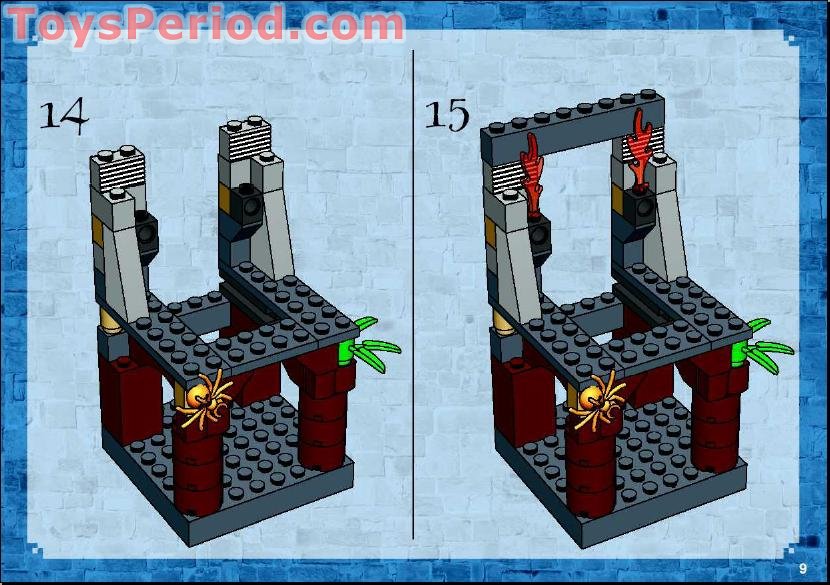 ToysPeriod.com

14

15

9