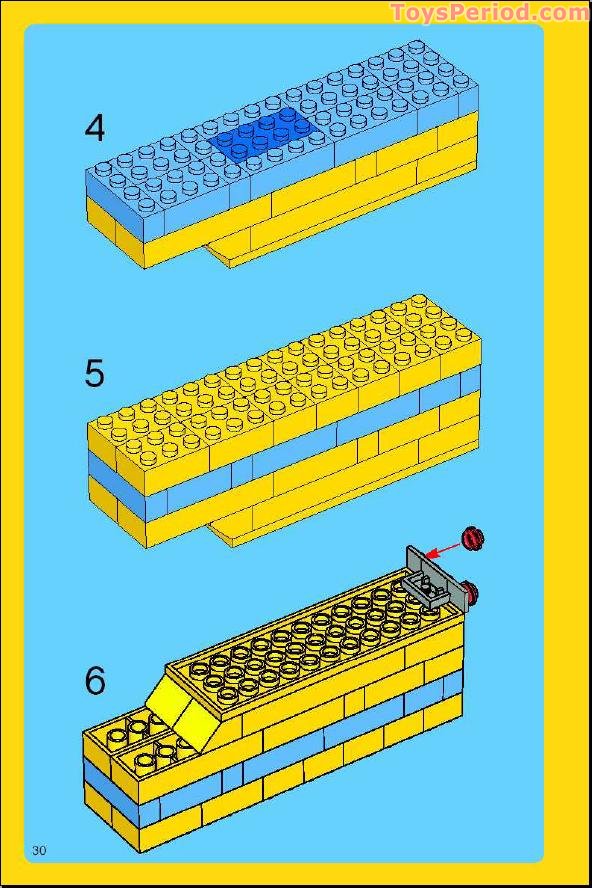 ToysPeriod.com

4

5

6

30