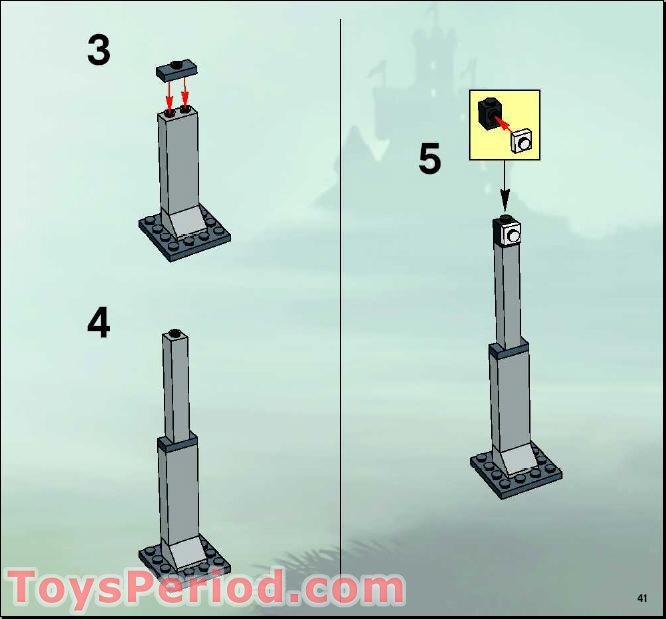 3

4

5

ToysPeriod.com

41