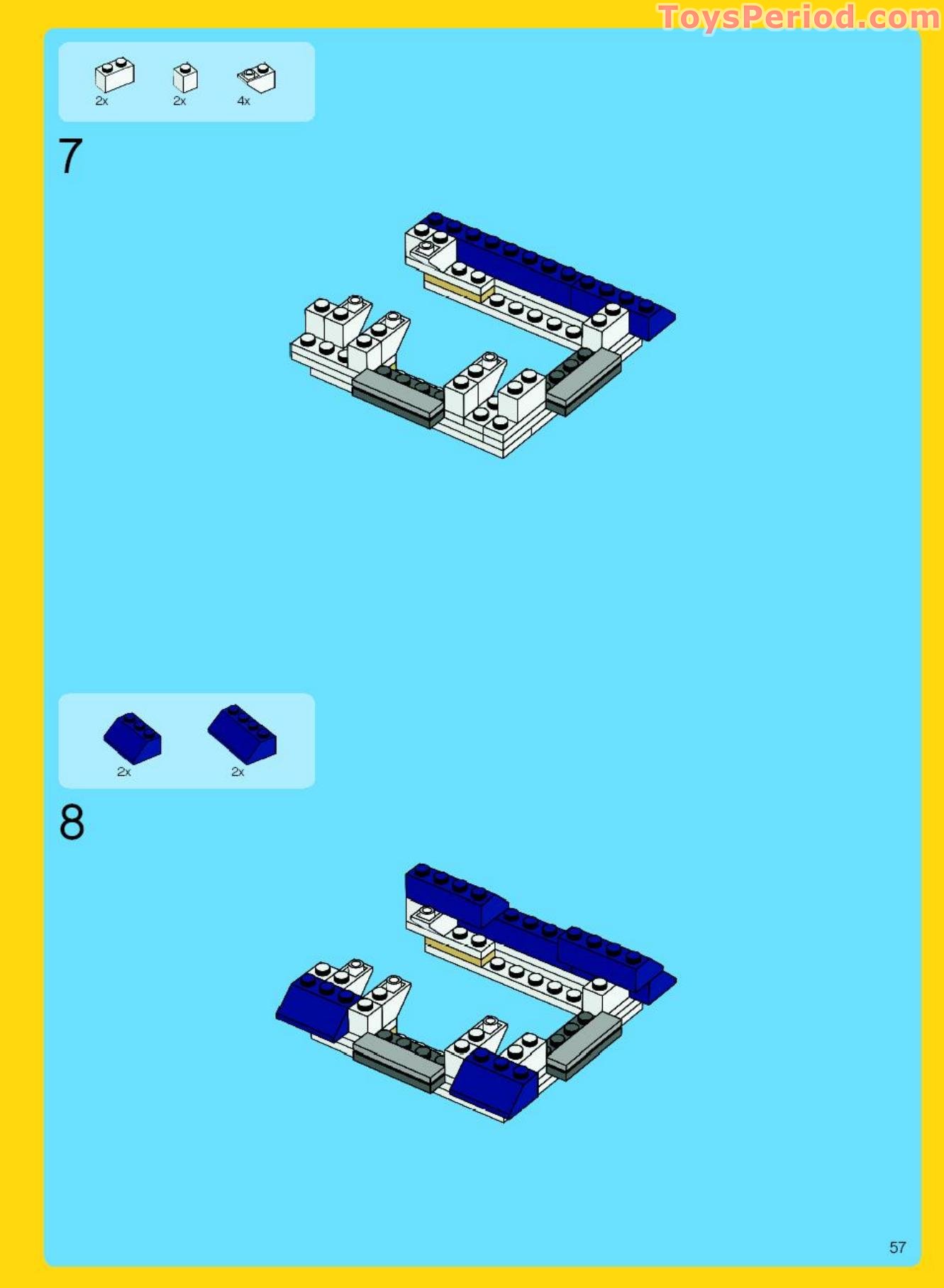 ToysPeriod.com

2x 2x 4x

7

2x 2x

8

57