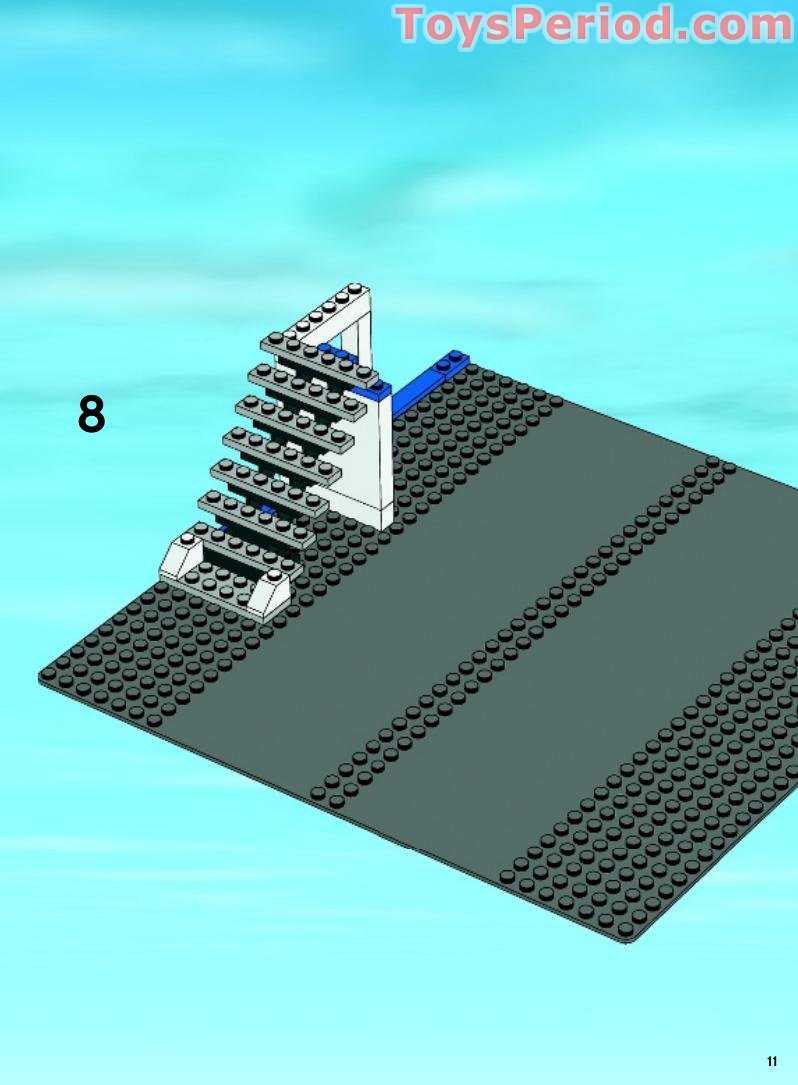 ToysPeriod.com

8

11