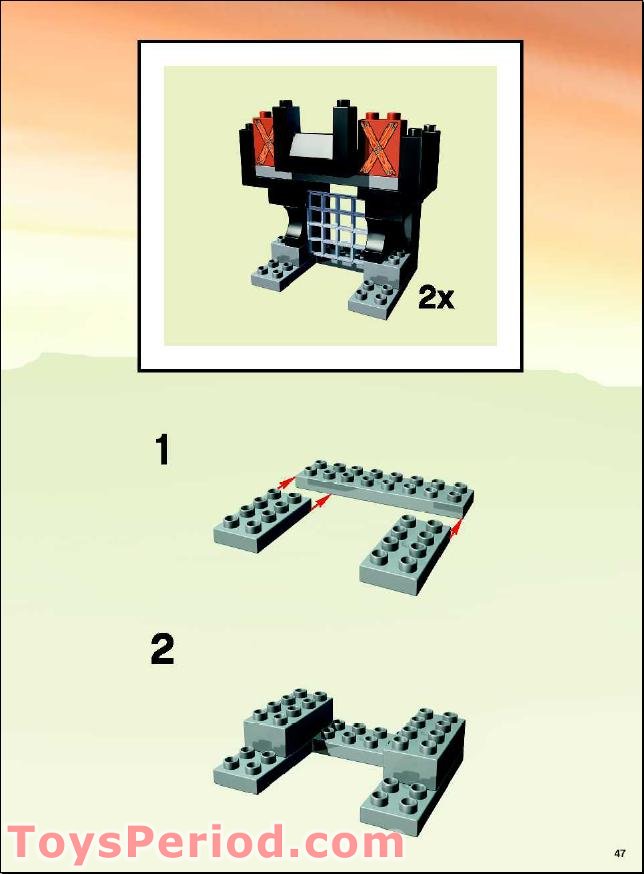 2x

1

2

ToysPeriod.com

47