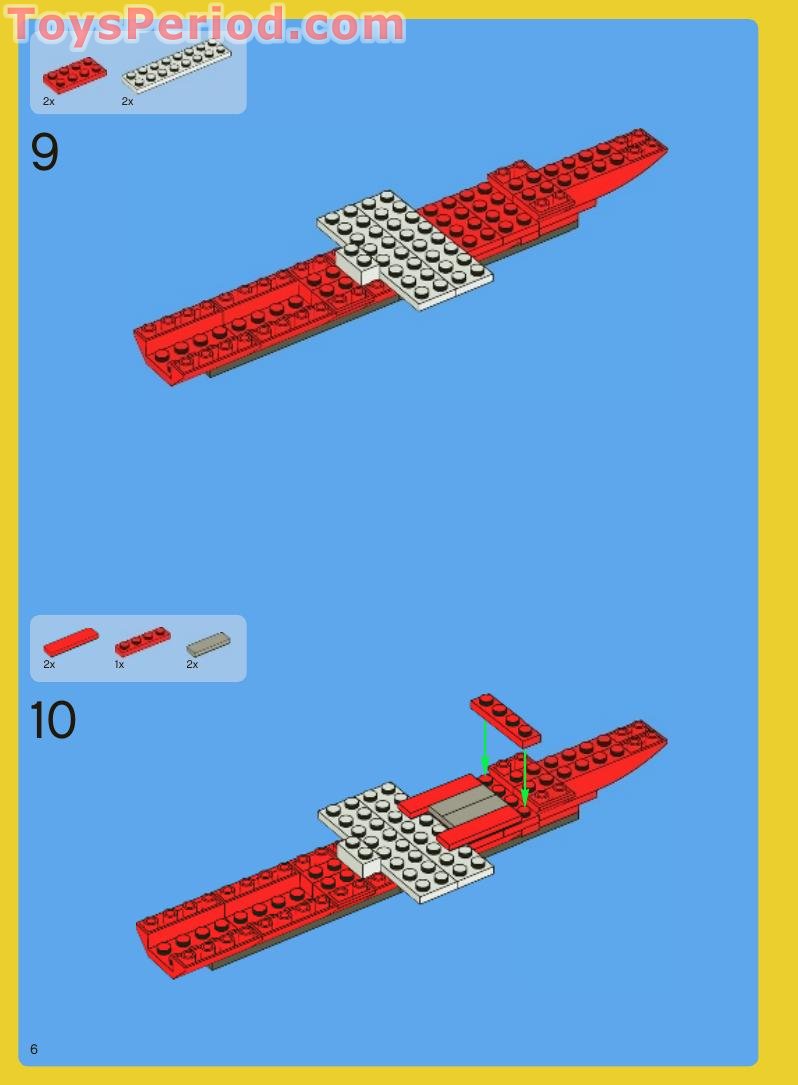 ToysPeriod.com

2x 2x

9

2x 1x 2x

10

6