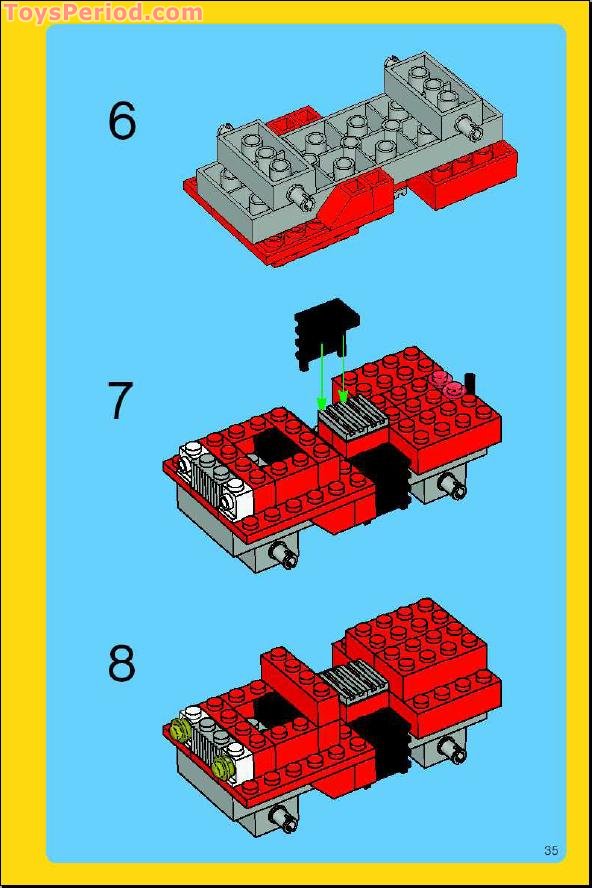 ToysPeriod.com

6

7

8

35