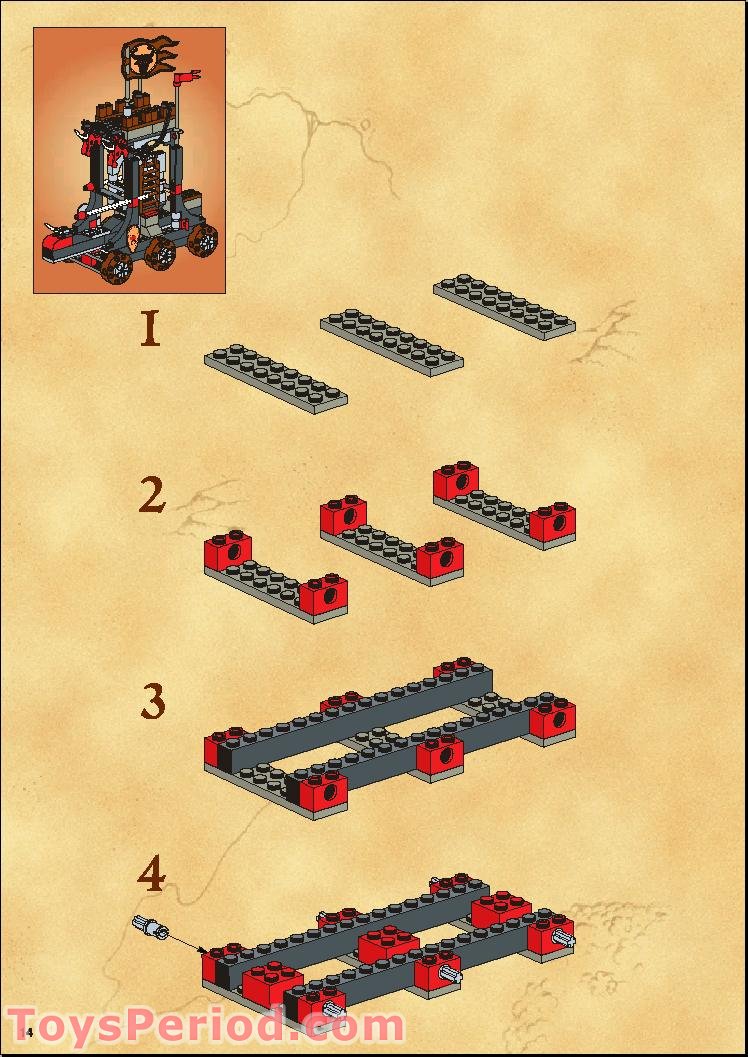 1

2

3

4

14

ToysPeriod.com