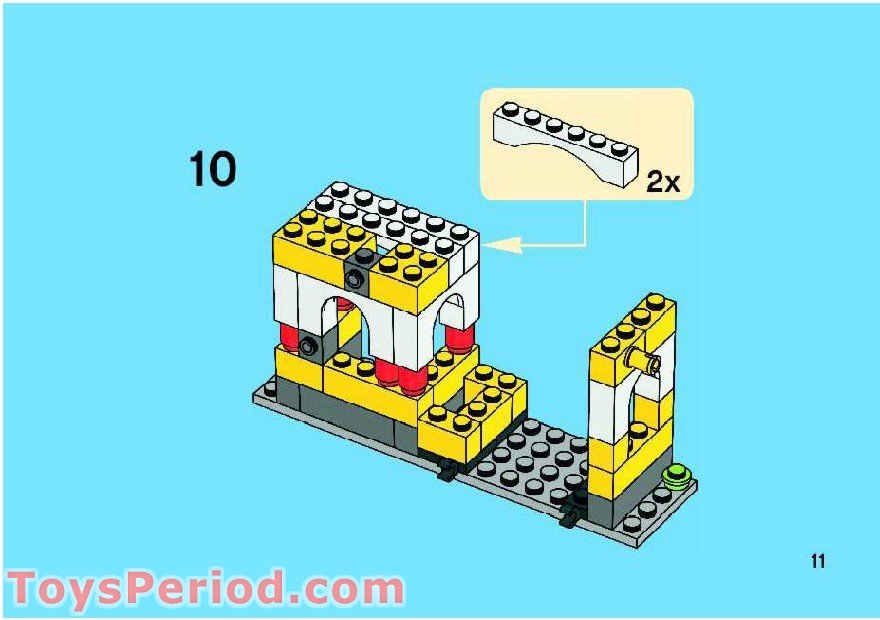 10

2x

11

ToysPeriod.com