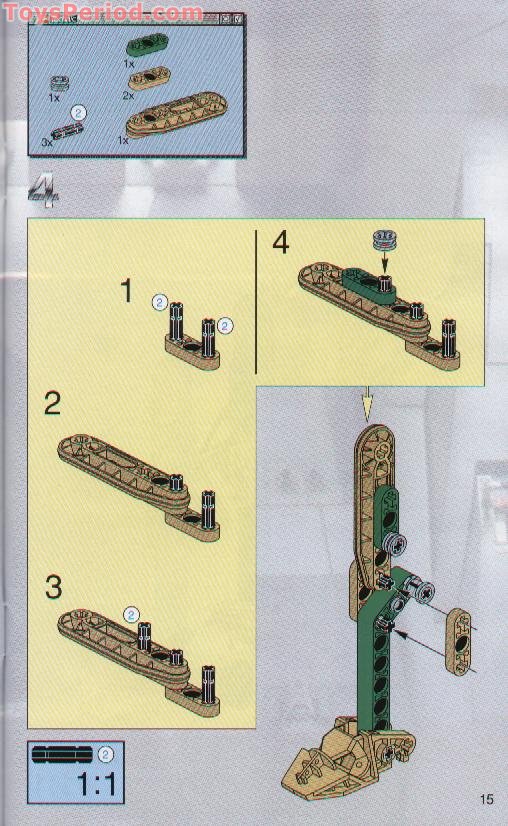 ToysPeriod.com

1x
1x
2x
2
3x
1x

4

1
2
2

4

2

3
2

2
1:1

15