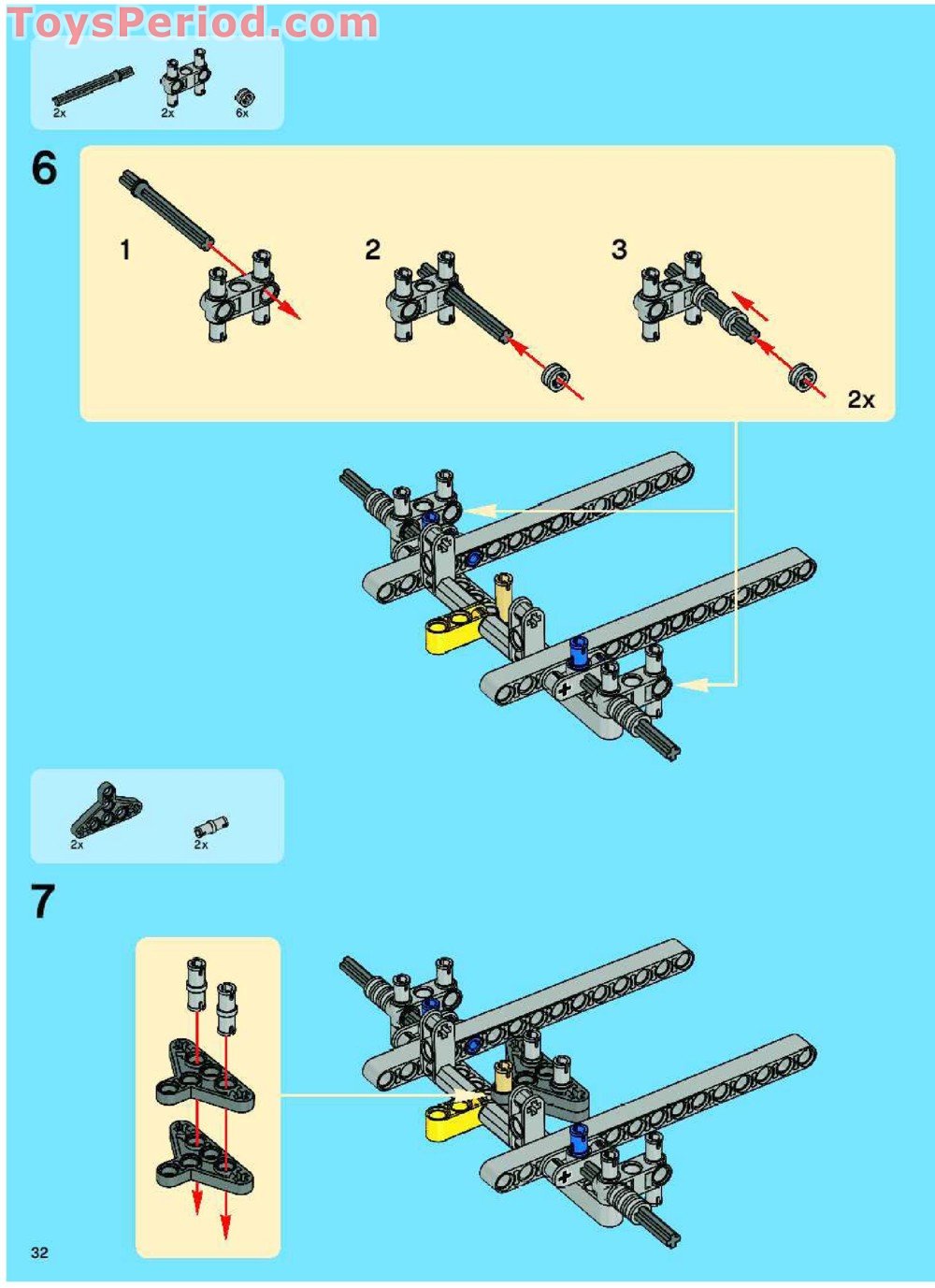 ToysPeriod.com

2x 2x 6x

6

1

2

3

2x

2x 2x

7

32