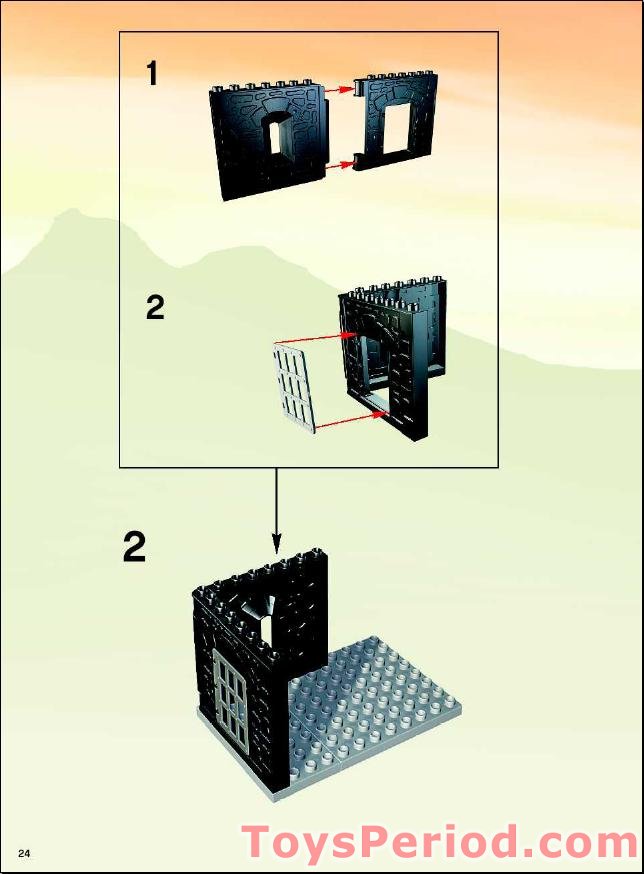 1

2

2

24

ToysPeriod.com