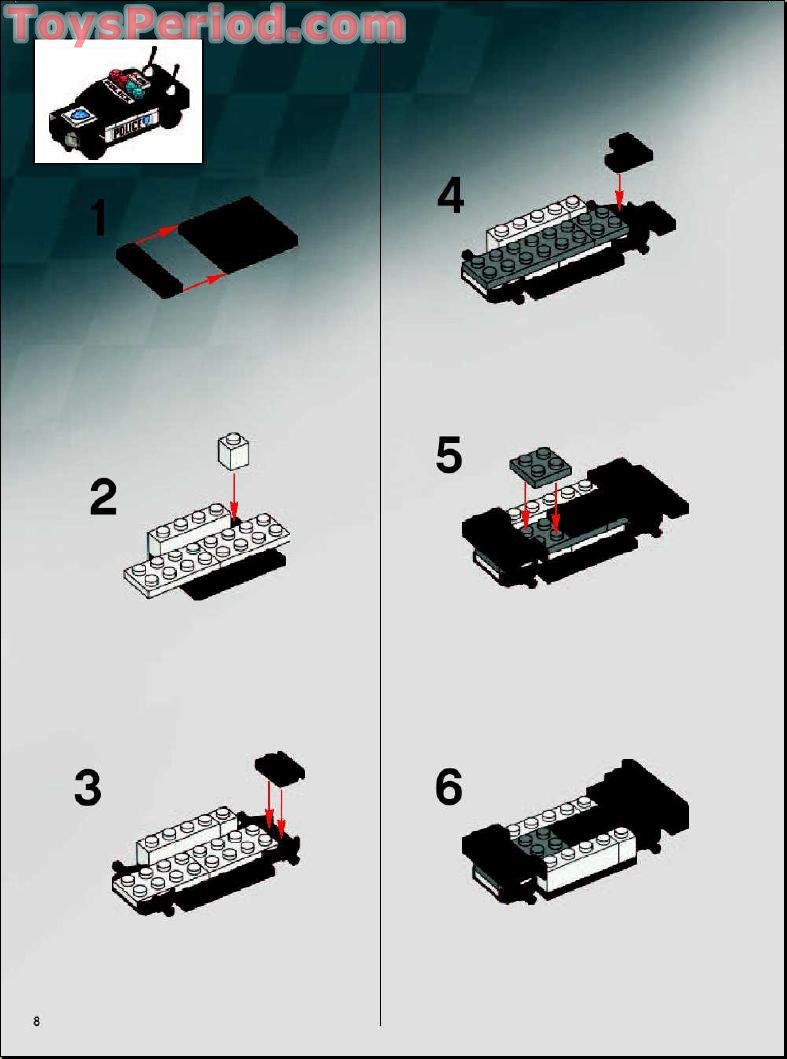 ToysPeriod.com

POLICE

1

2

3

4

5

6

8