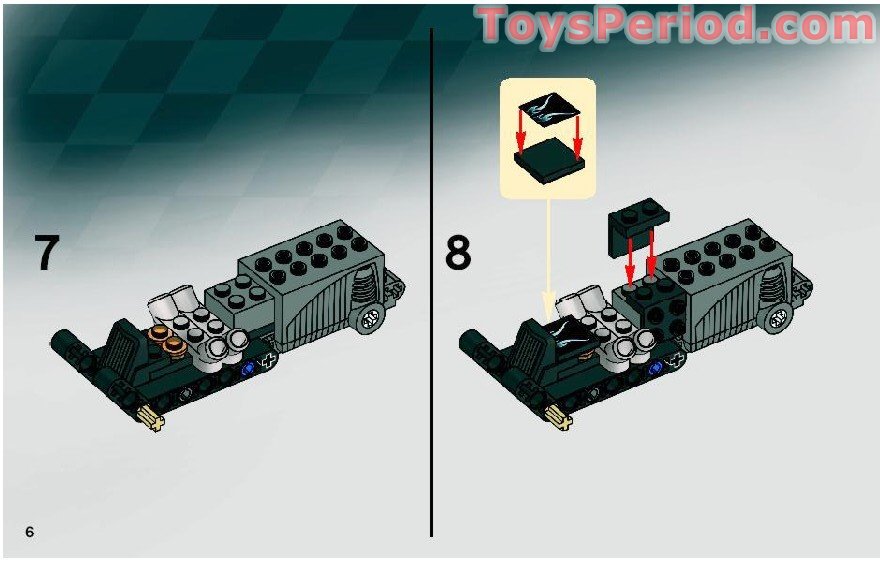 ToysPeriod.com

7

8

6