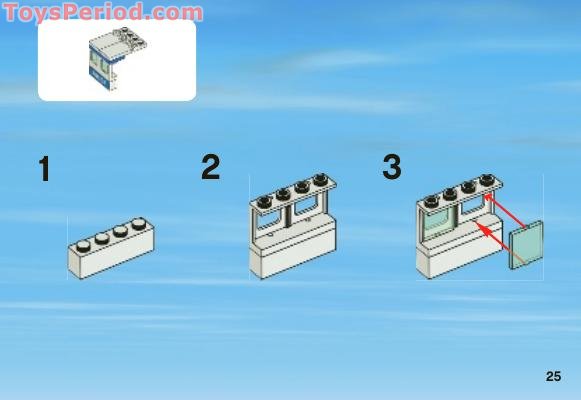 ToysPeriod.com

1

2

3

25