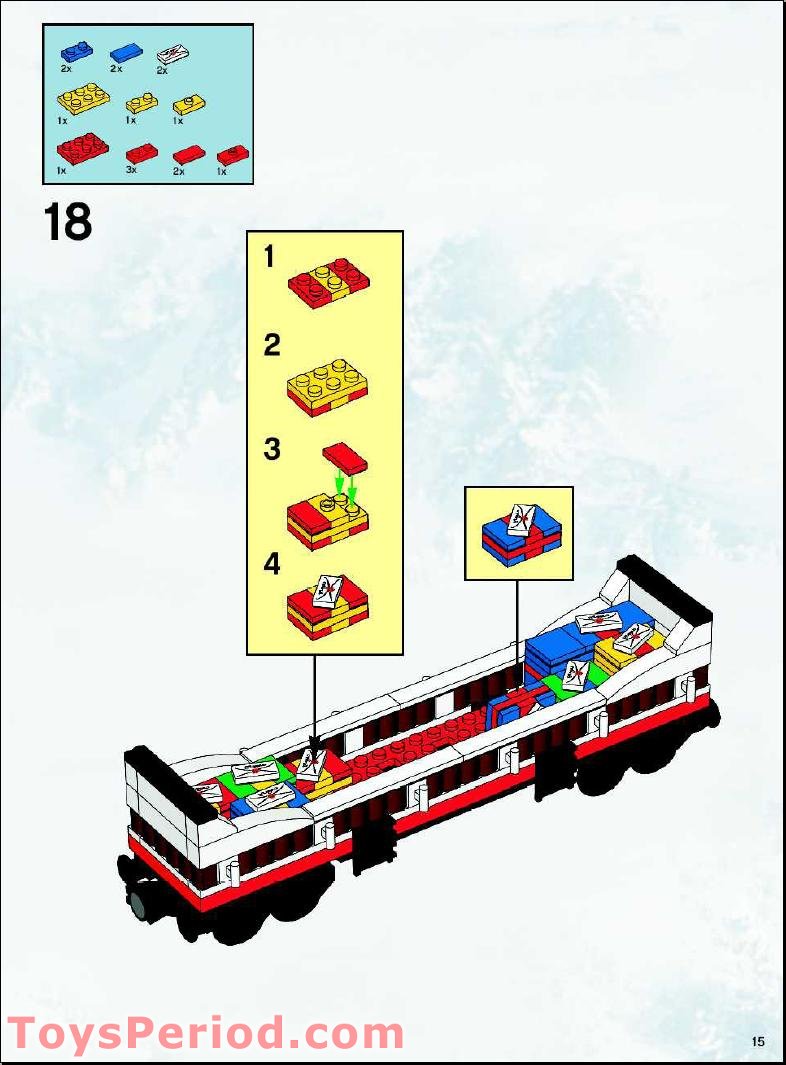 2x 2x 2x
1x 1x 1x
1x 3x 2x 1x

18

1

2

3

4

ToysPeriod.com

15