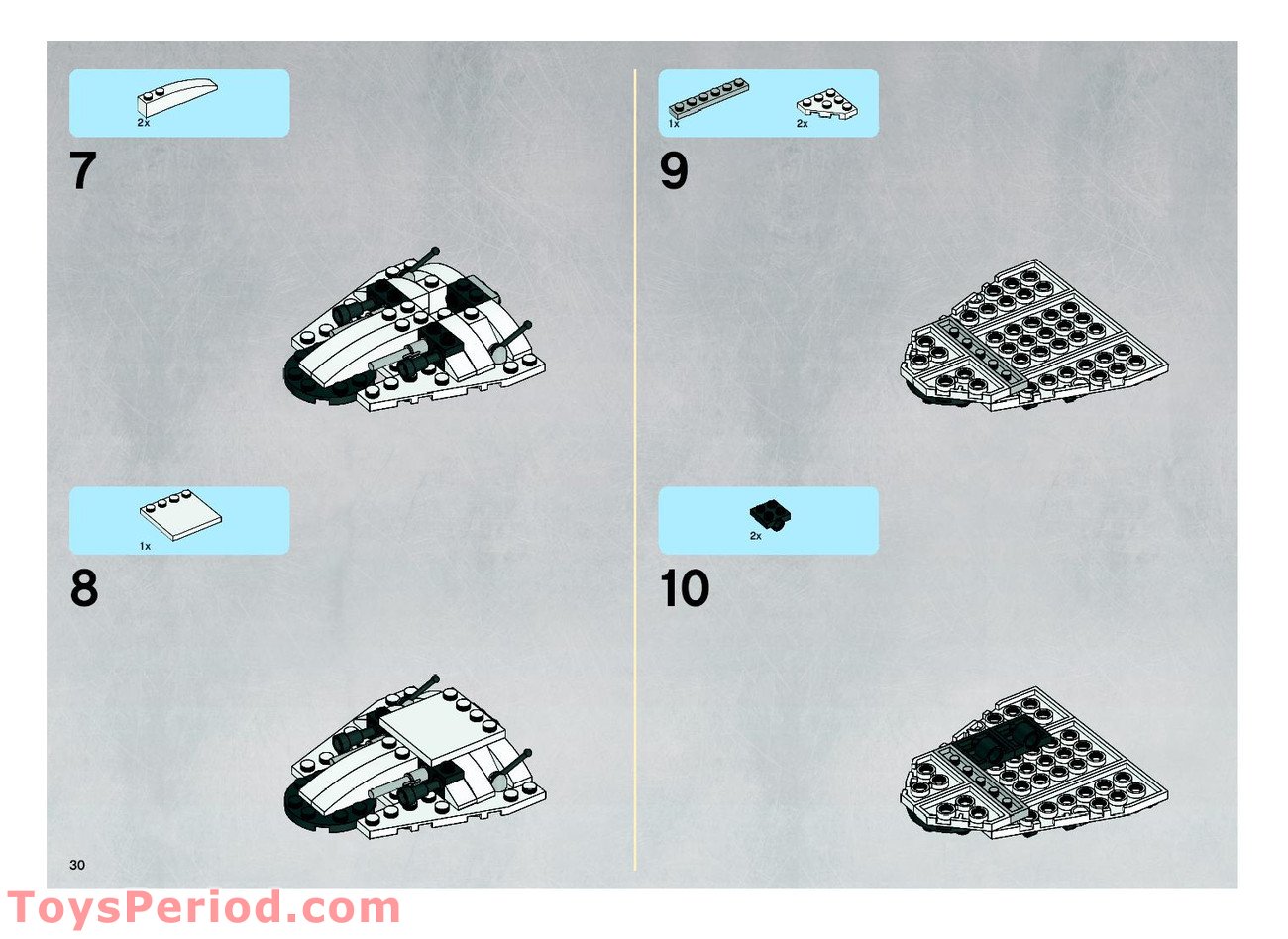 2x

7

1x

8

30

1x 2x

9

2x

10

ToysPeriod.com