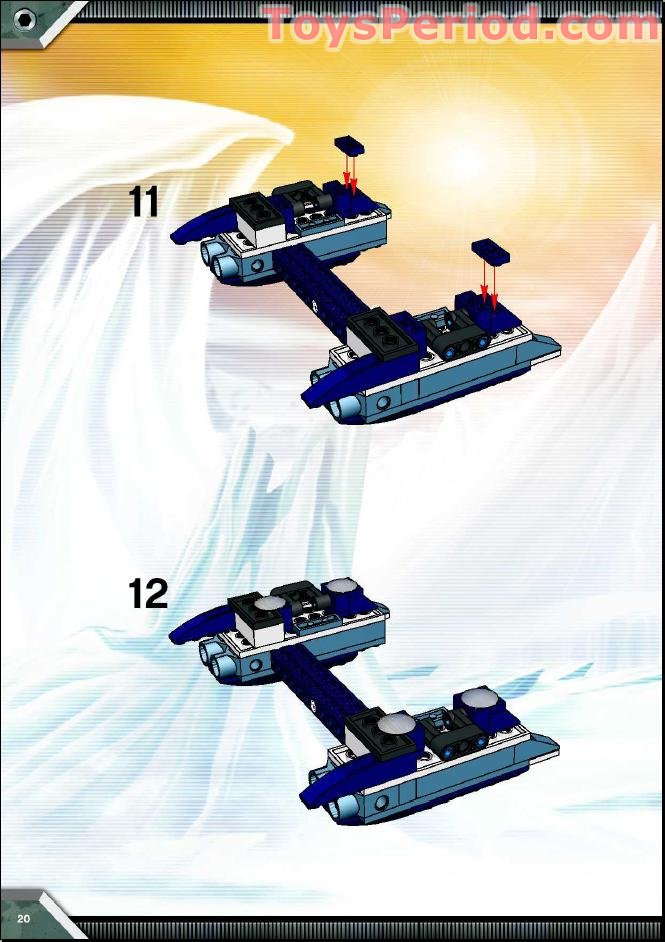 ToysPeriod.com

11

12

20