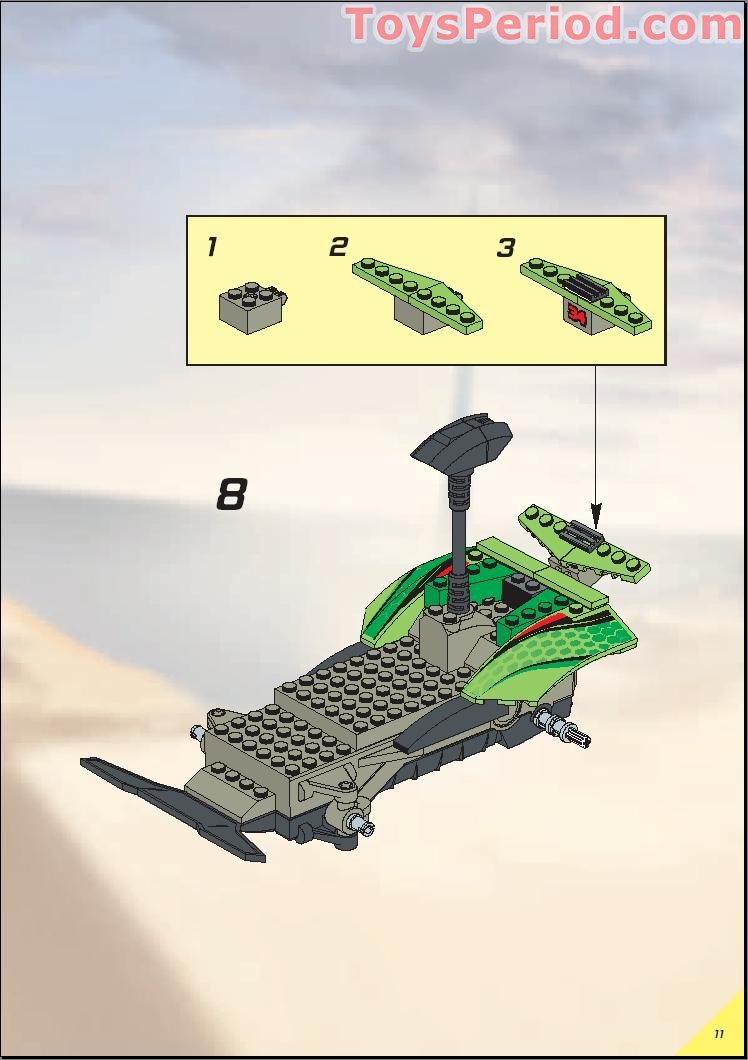 ToysPeriod.com

1 2 3

34

8

11