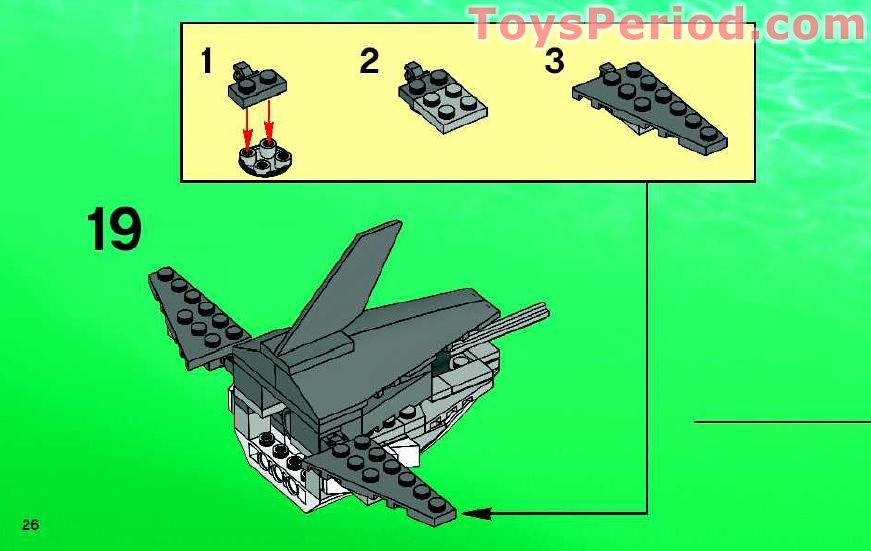 ToysPeriod.com

1

2

3

19

26