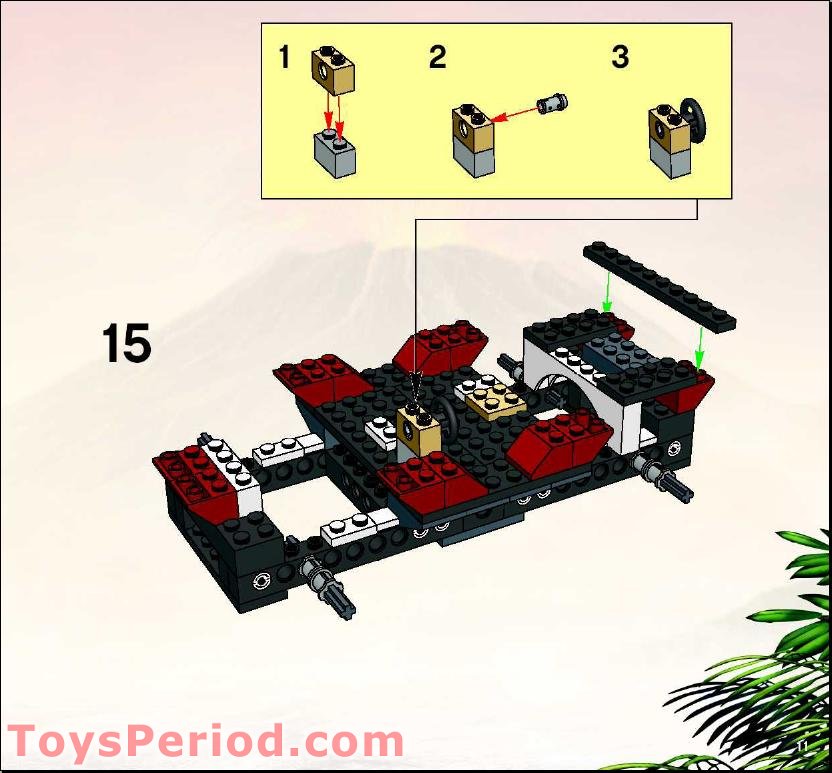 1 2 3

15

ToysPeriod.com

11