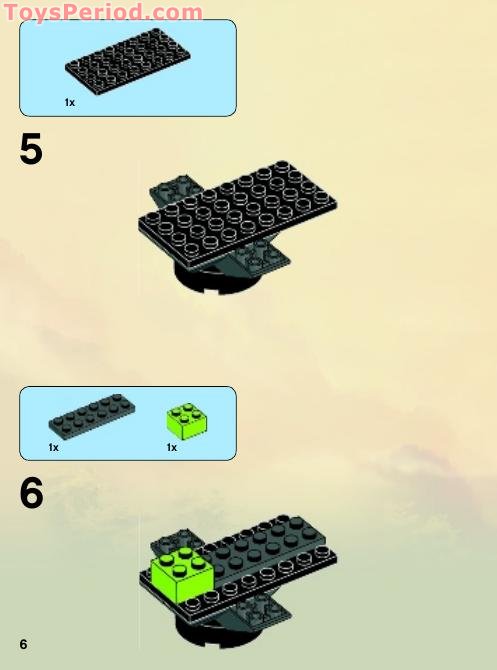 ToysPeriod.com

1x

5

1x

1x

6

6