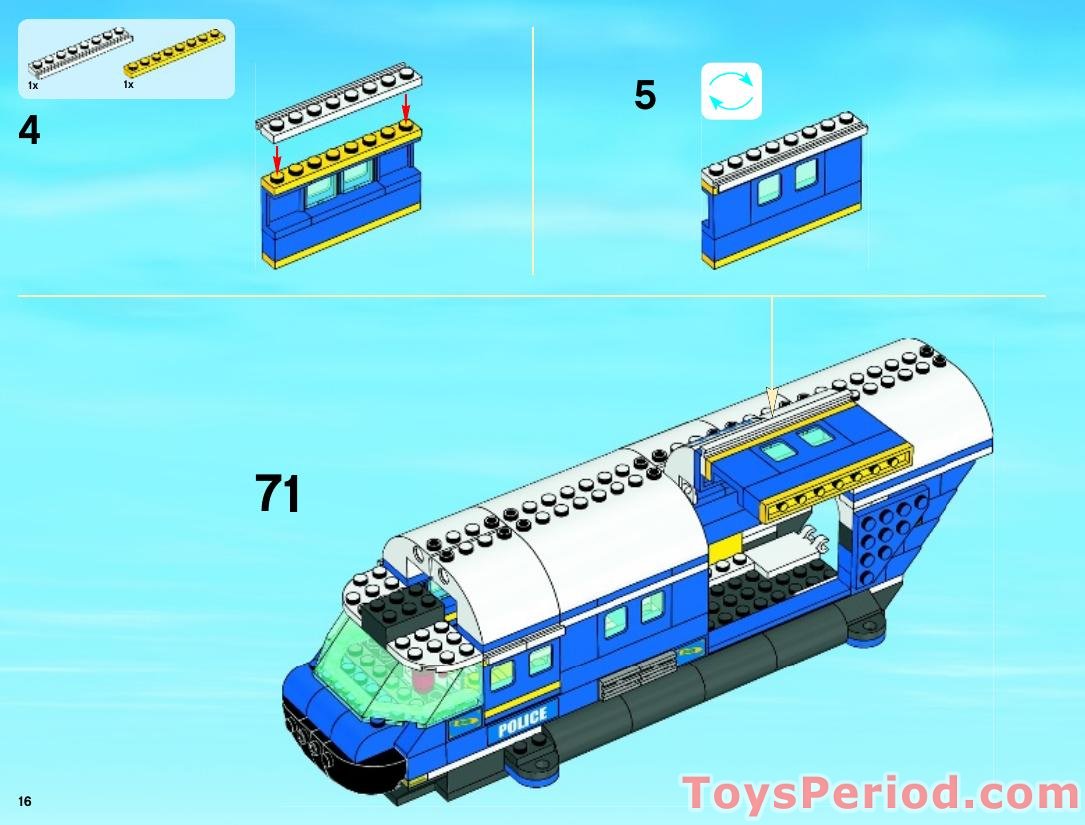 1x
1x
4
5
71
POLICE
16
ToysPeriod.com