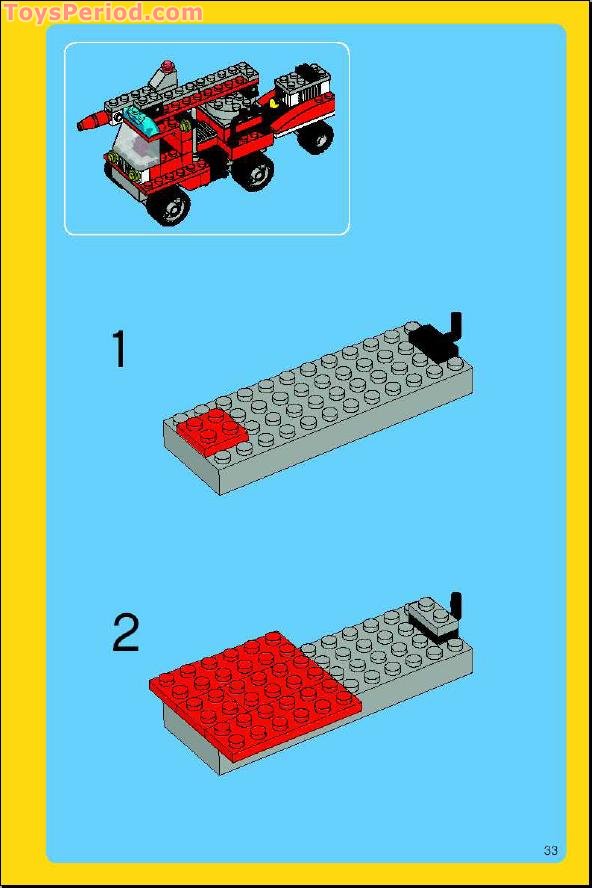 ToysPeriod.com

1

2

33