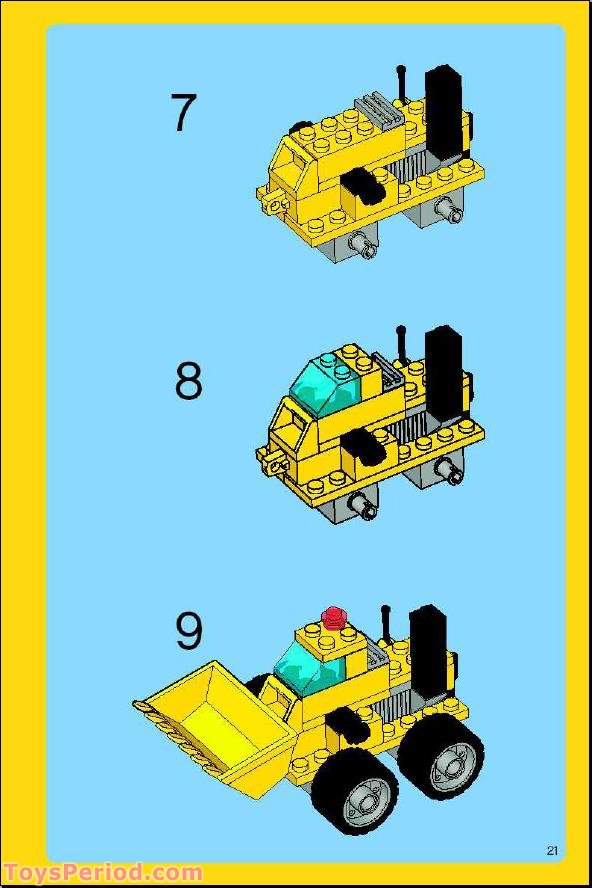 7

8

9

21

ToysPeriod.com