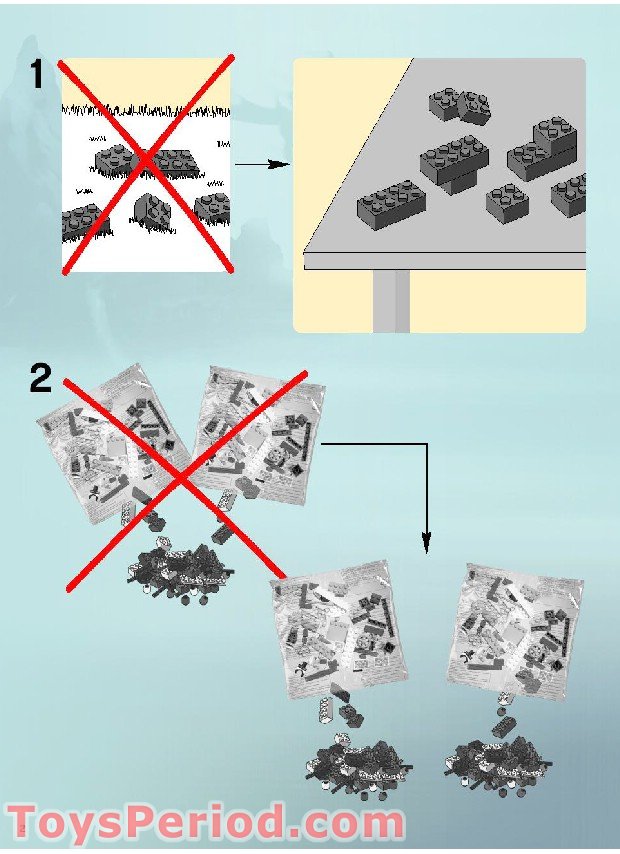 1

2

ToysPeriod.com