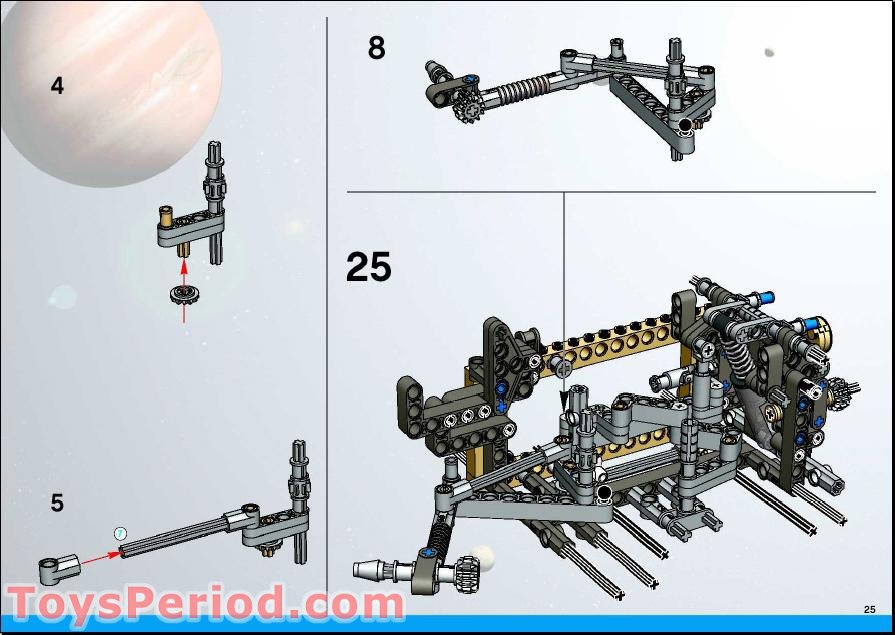 4

5

7

8

25

ToysPeriod.com

25