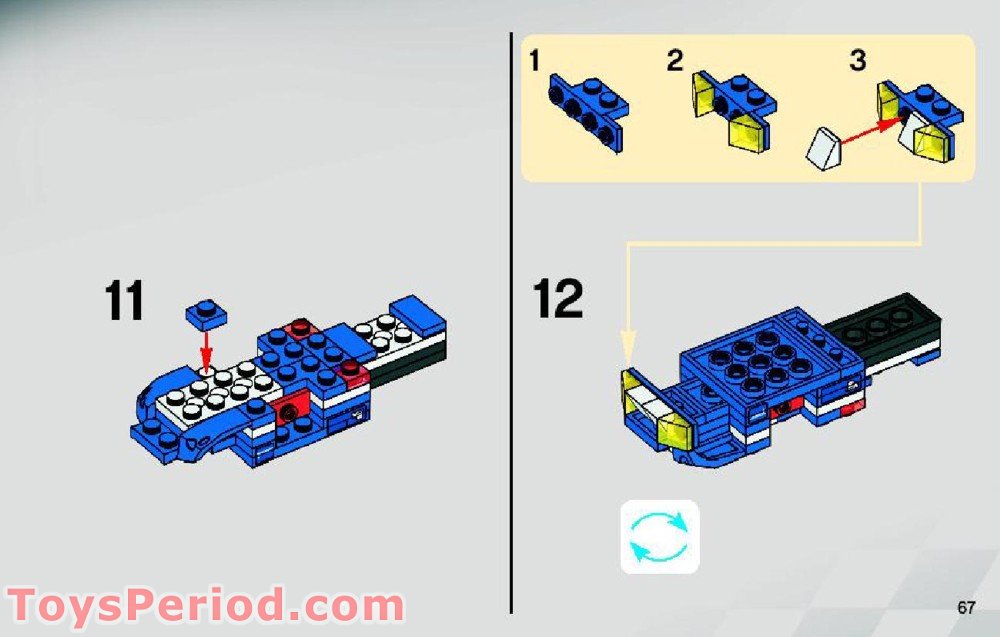 11

1
2
3

12

ToysPeriod.com

67