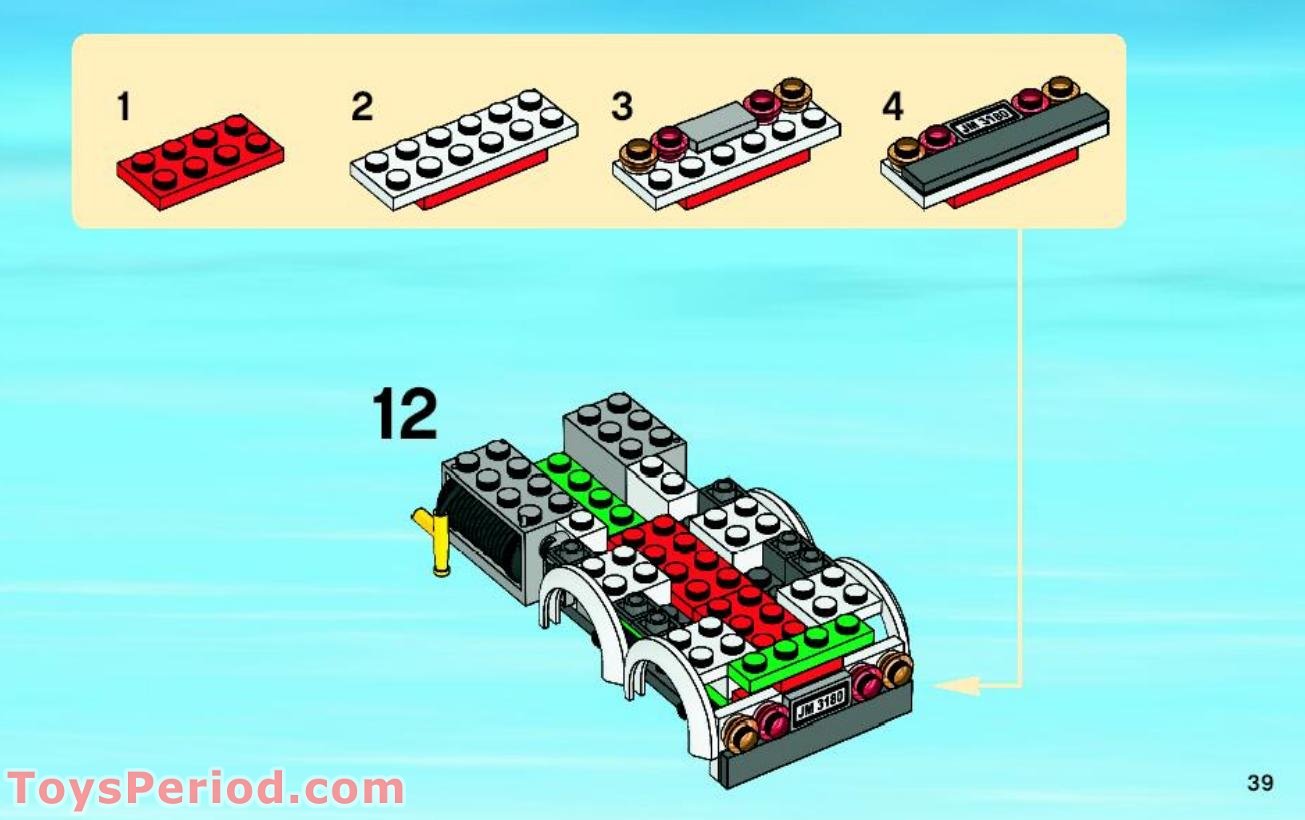 1

2

3

4

JM 3180

12

JM 3180

ToysPeriod.com

39