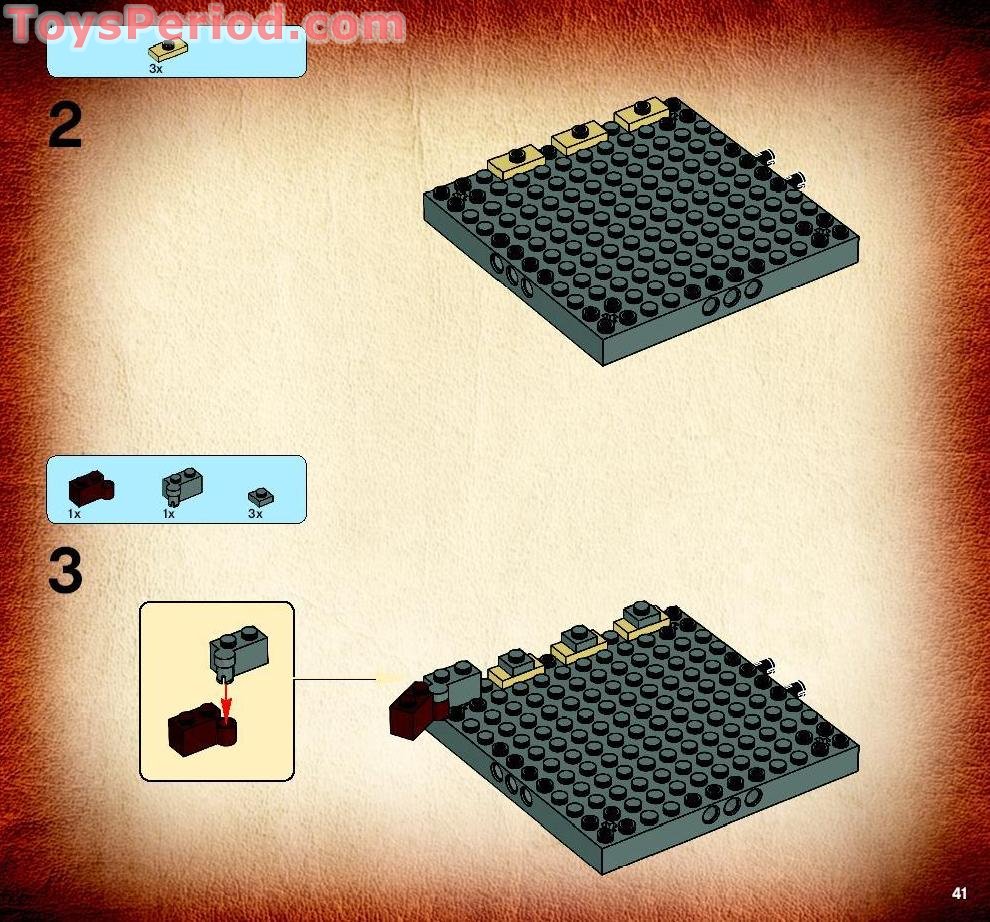 ToysPeriod.com

3x

2

1x 1x 3x

3

41