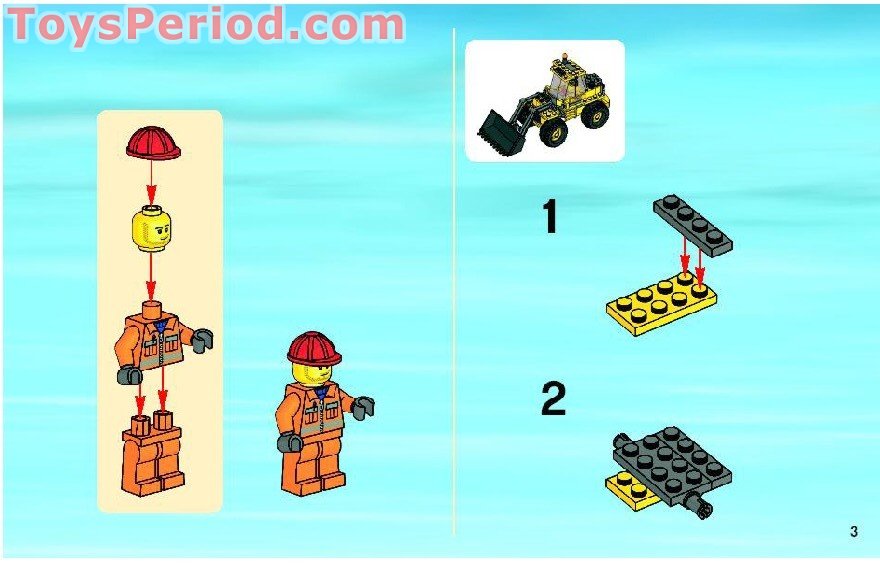 ToysPeriod.com

1

2

3